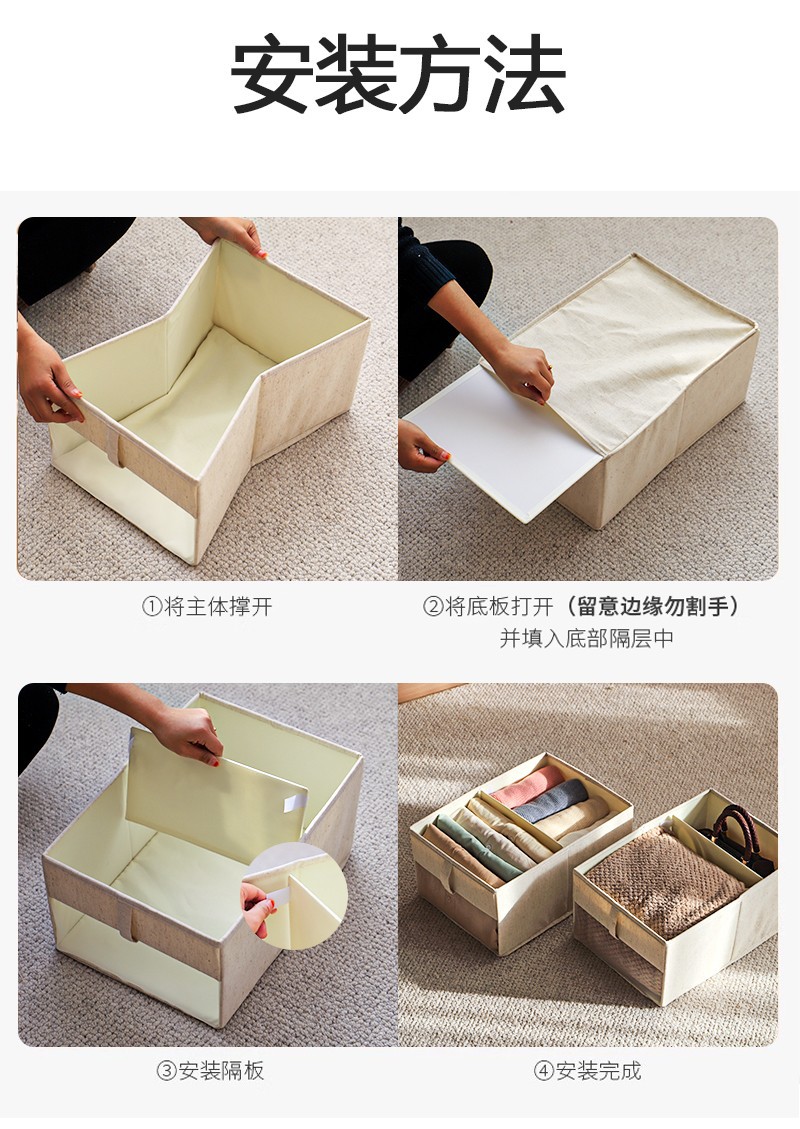 安装方法

①将主体撑开

②将底板打开（留意边缘勿割手）并填入底部隔层中

③安装隔板

④安装完成