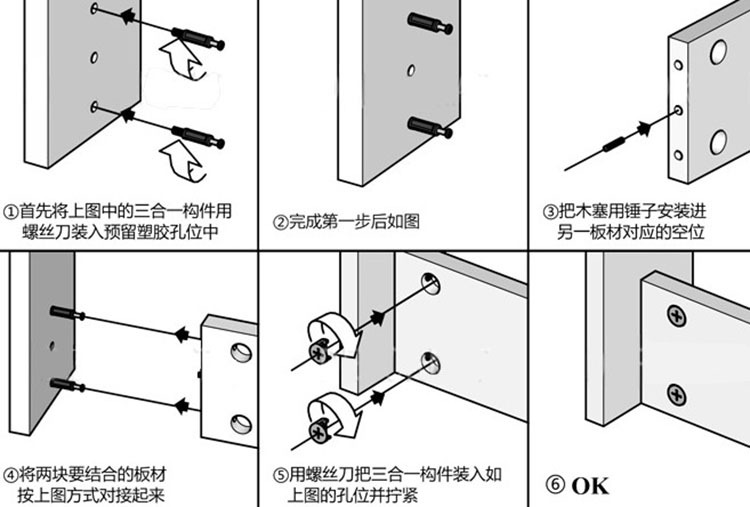 ①首先将上图中的三合一构件用螺丝刀装入预留塑胶孔位中

②完成第一步后如图

③把木塞用锤子安装进另一板材对应的空位

④将两块要结合的板材按上图方式对接起来

⑤用螺丝刀把三合一构件装入如上图的孔位并拧紧

⑥ OK