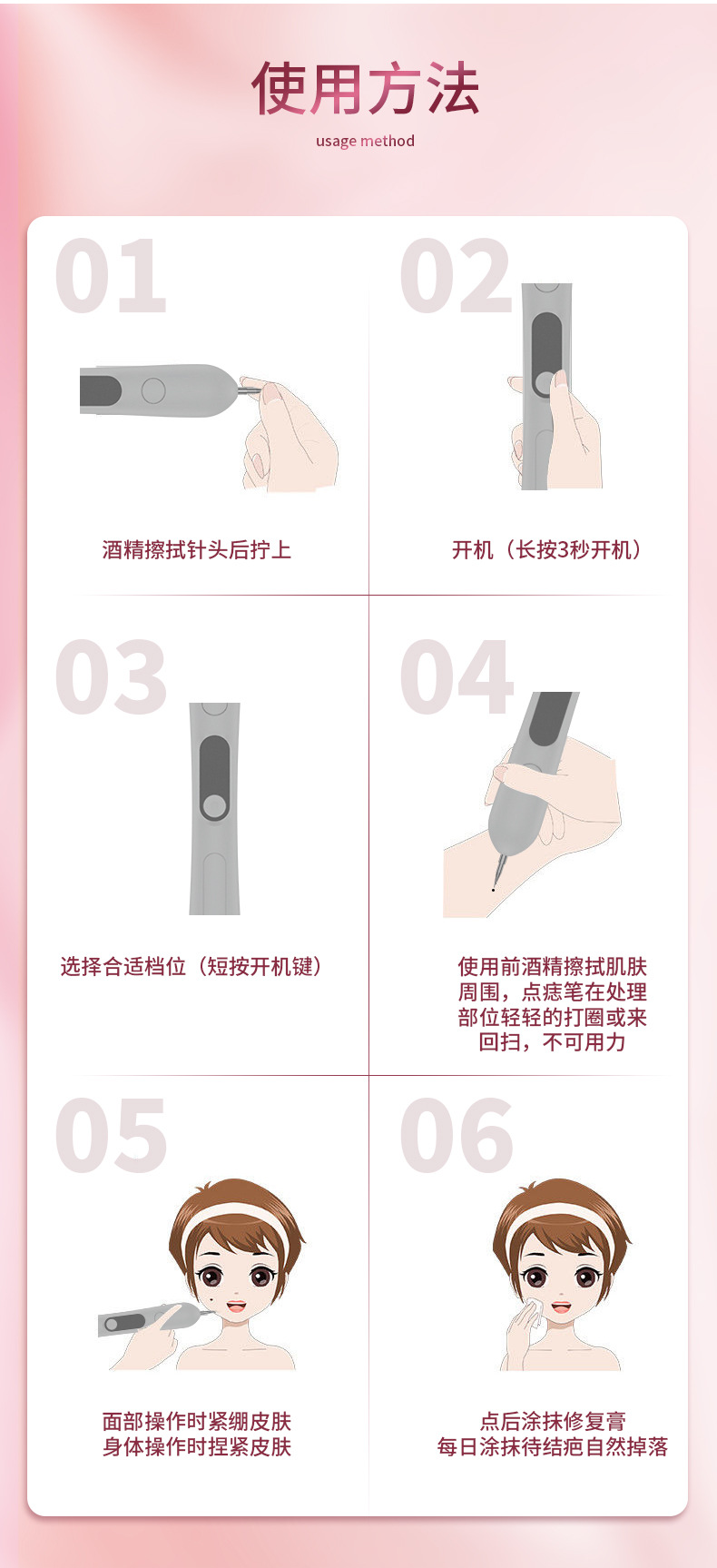 使用方法
usage method

01
酒精擦拭针头后拧上

02
开机（长按3秒开机）

03
选择合适档位（短按开机键）

04
使用前酒精擦拭肌肤周围，点痣笔在处理部位轻轻的打圈或来回扫，不可用力

05
面部操作时紧绷皮肤
身体操作时捏紧皮肤

06
点后涂抹修复膏
每日涂抹待结疤自然掉落