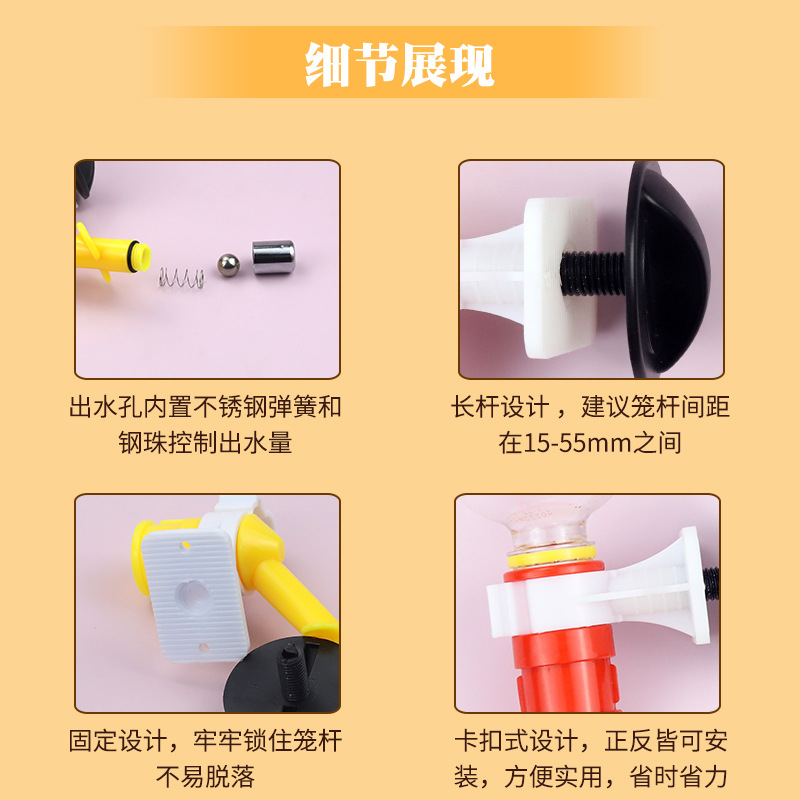 细节展现

出水孔内置不锈钢弹簧和钢珠控制出水量

长杆设计，建议笼杆间距在15-55mm之间

固定设计，牢牢锁住笼杆不易脱落

卡扣式设计，正反皆可安装，方便实用，省时省力