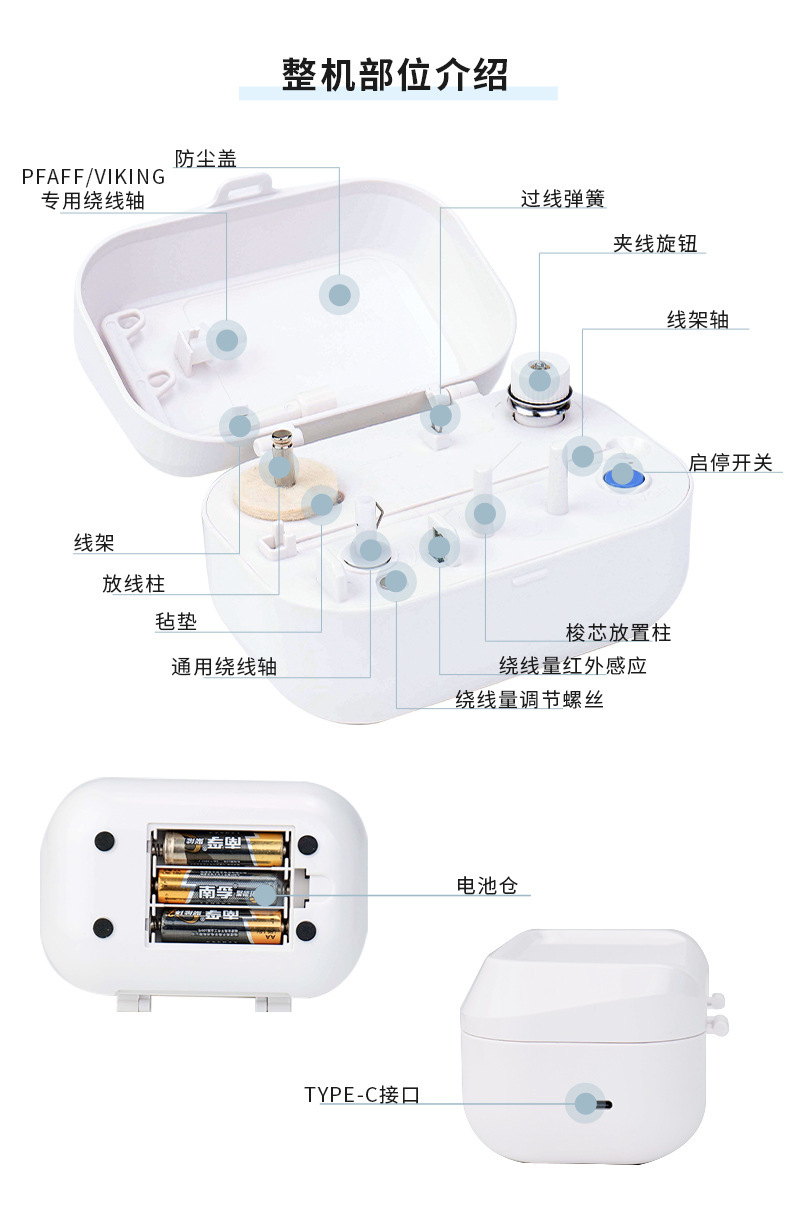 整机部位介绍

防尘盖

PFAFF/VIKING
专用绕线轴

过线弹簧

夹线旋钮

线架轴

启停开关

线架

放线柱

毡垫

通用绕线轴

梭芯放置柱

绕线量红外感应

绕线量调节螺丝

南孚

南孚

南孚

电池仓

TYPE-C接口