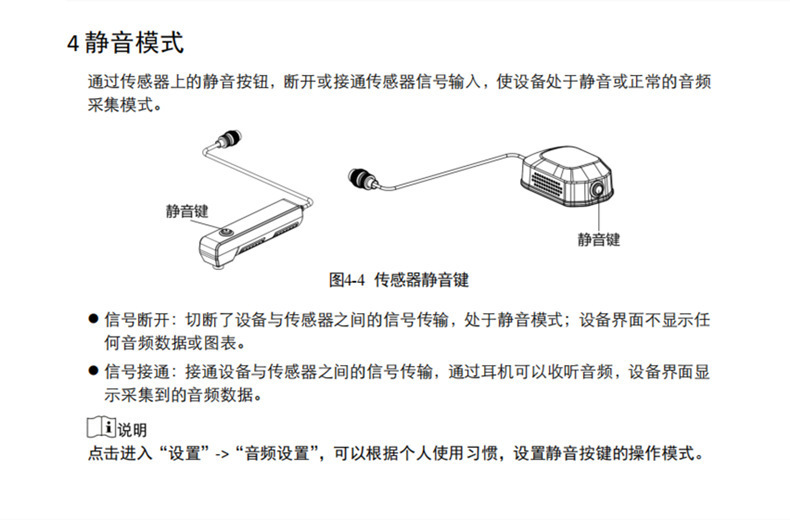 4 静音模式

通过传感器上的静音按钮，断开或接通传感器信号输入，使设备处于静音或正常的音频采集模式。

静音键

静音键

图4-4 传感器静音键

● 信号断开：切断了设备与传感器之间的信号传输，处于静音模式；设备界面不显示任何音频数据或图表。

● 信号接通：接通设备与传感器之间的信号传输，通过耳机可以收听音频，设备界面显示采集到的音频数据。

说明
点击进入“设置”->“音频设置”，可以根据个人使用习惯，设置静音按键的操作模式。