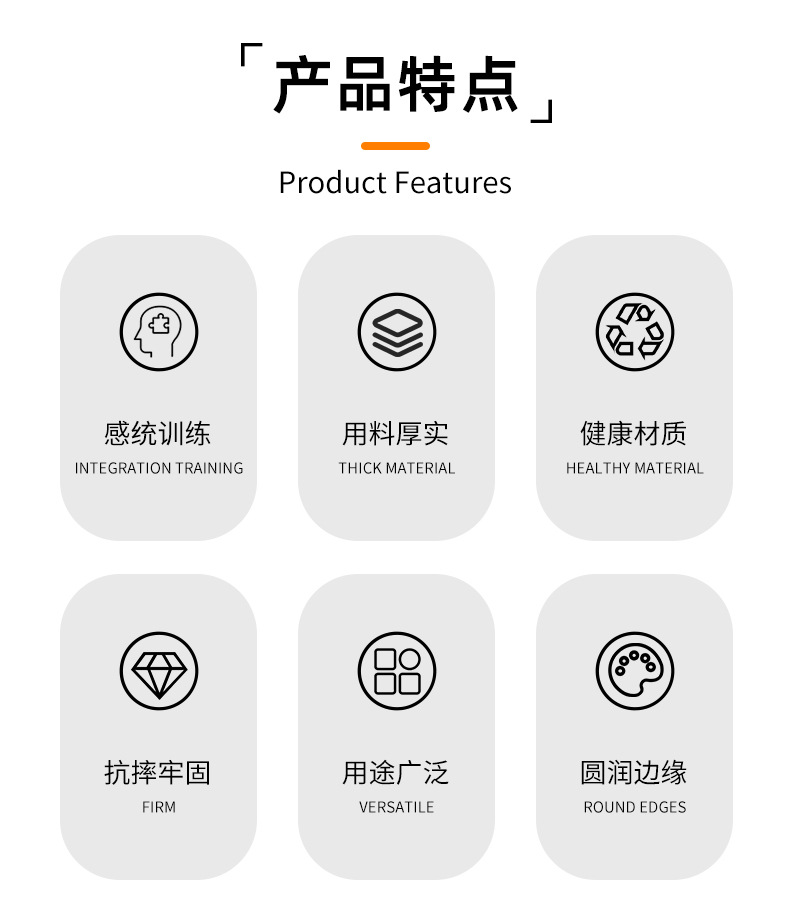 「产品特点」

Product Features

感统训练
INTEGRATION TRAINING

用料厚实
THICK MATERIAL

健康材质
HEALTHY MATERIAL

抗摔牢固
FIRM

用途广泛
VERSATILE

圆润边缘
ROUND EDGES