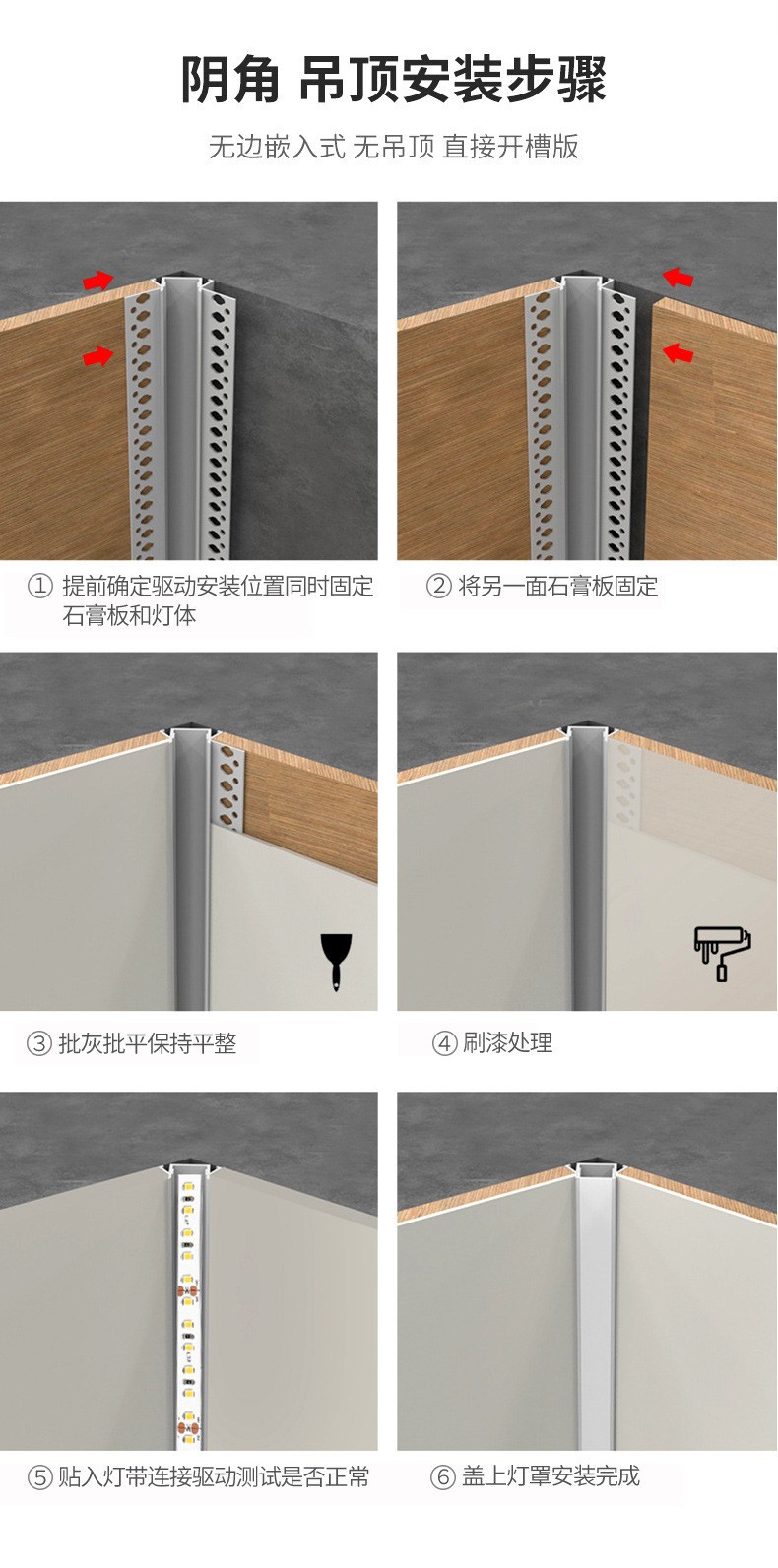 阴角 吊顶安装步骤

无边嵌入式 无吊顶 直接开槽版

① 提前确定驱动安装位置同时固定石膏板和灯体

② 将另一面石膏板固定

③ 批灰批平保持平整

④ 刷漆处理

⑤ 贴入灯带连接驱动测试是否正常

⑥ 盖上灯罩安装完成