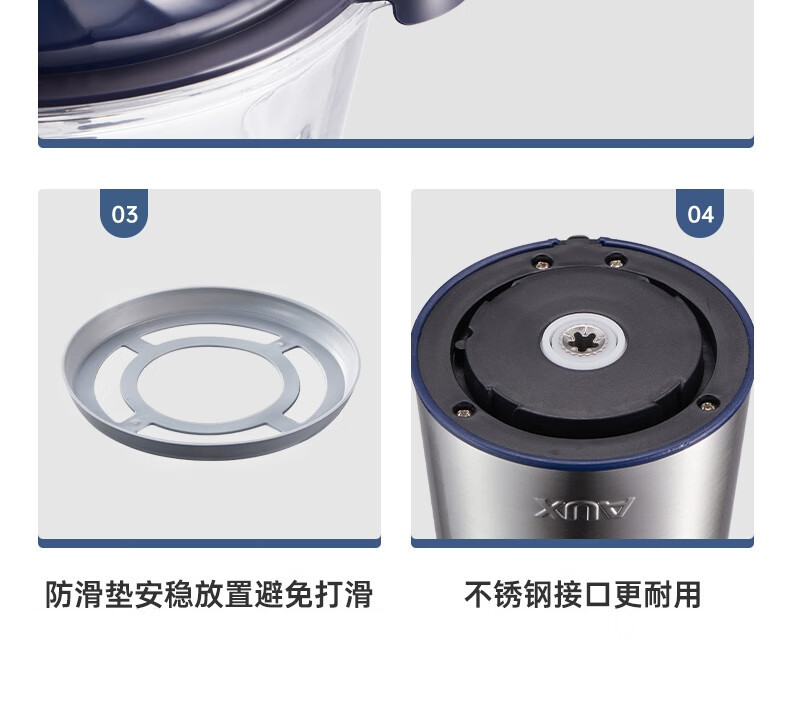 03

04

AUX

防滑垫安稳放置避免打滑

不锈钢接口更耐用