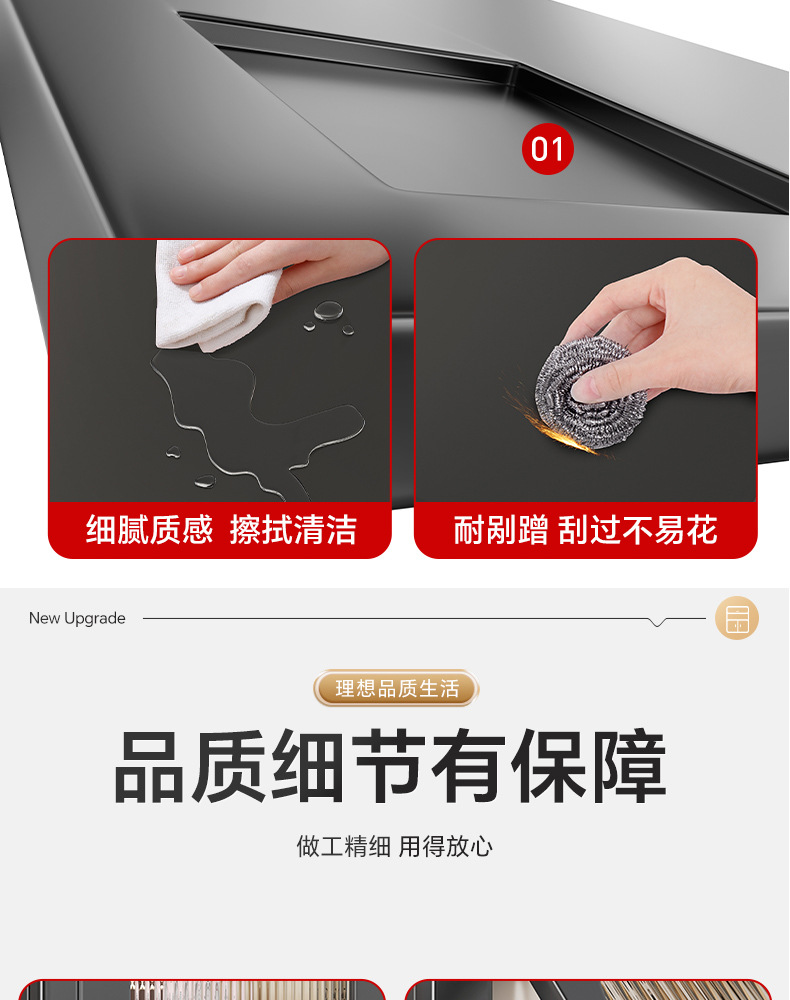 01

细腻质感 擦拭清洁

耐剐蹭 刮过不易花

New Upgrade

理想品质生活

品质细节有保障

做工精细 用得放心