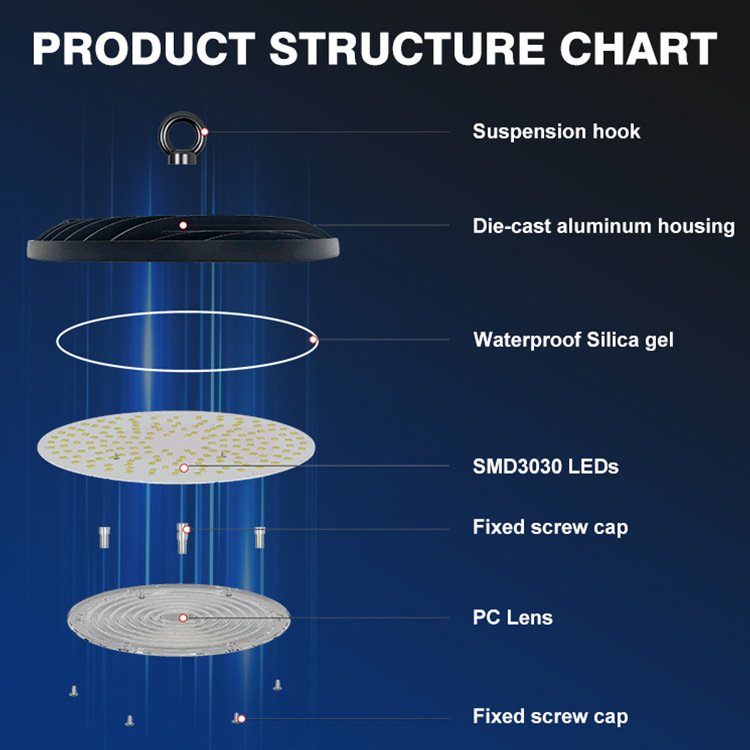 PRODUCT STRUCTURE CHART

Suspension hook

Die-cast aluminum housing

Waterproof Silica gel

SMD3030 LEDs

Fixed screw cap

PC Lens

Fixed screw cap