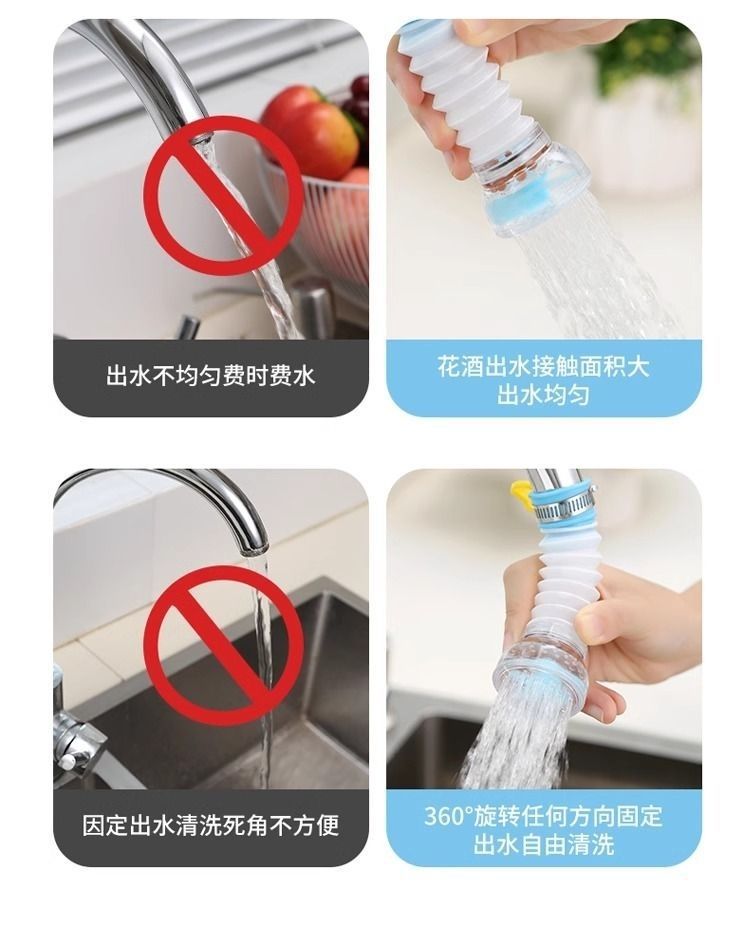 出水不均匀费时费水

花洒出水接触面积大
出水均匀

固定出水清洗死角不方便

360°旋转任何方向固定
出水自由清洗