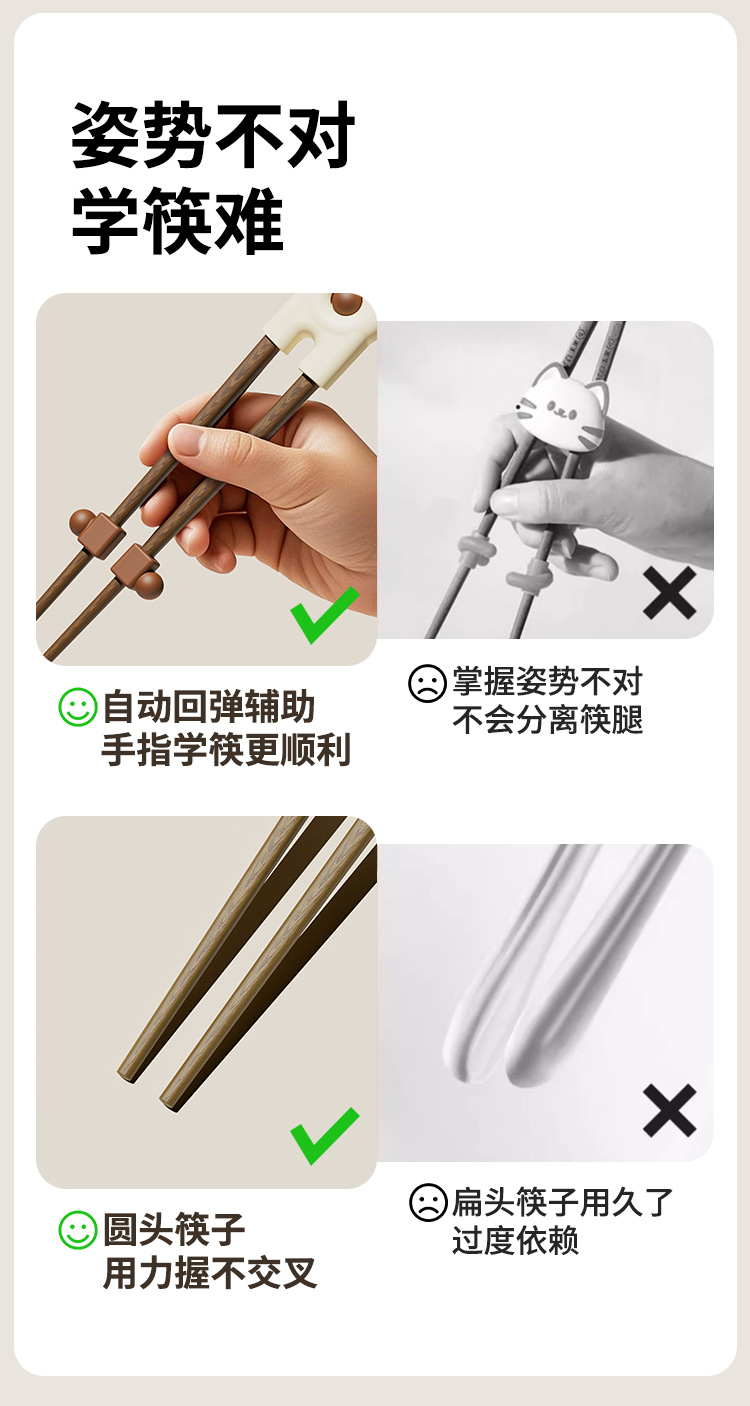 姿势不对
学筷难

自动回弹辅助
手指学筷更顺利

掌握姿势不对
不会分离筷腿

圆头筷子
用力握不交叉

扁头筷子用久了
过度依赖