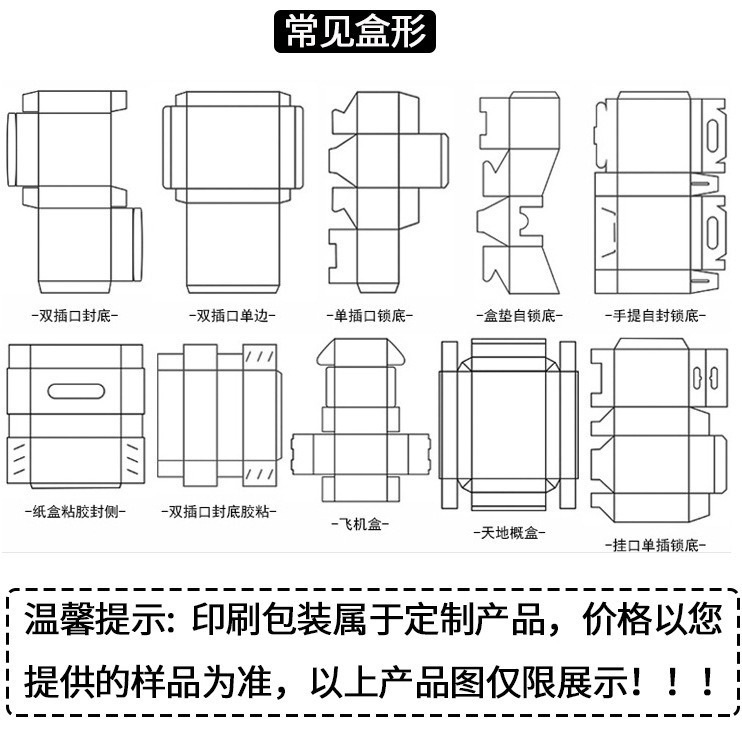 常见盒形

-双插口封底-

-双插口单边-

-单插口锁底-

-盒垫自锁底-

-手提自封锁底-

-纸盒粘胶封侧-

-双插口封底胶粘-

-飞机盒-

-天地概盒-

-挂口单插锁底-

温馨提示: 印刷包装属于定制产品，价格以您提供的样品为准，以上产品图仅限展示！！！