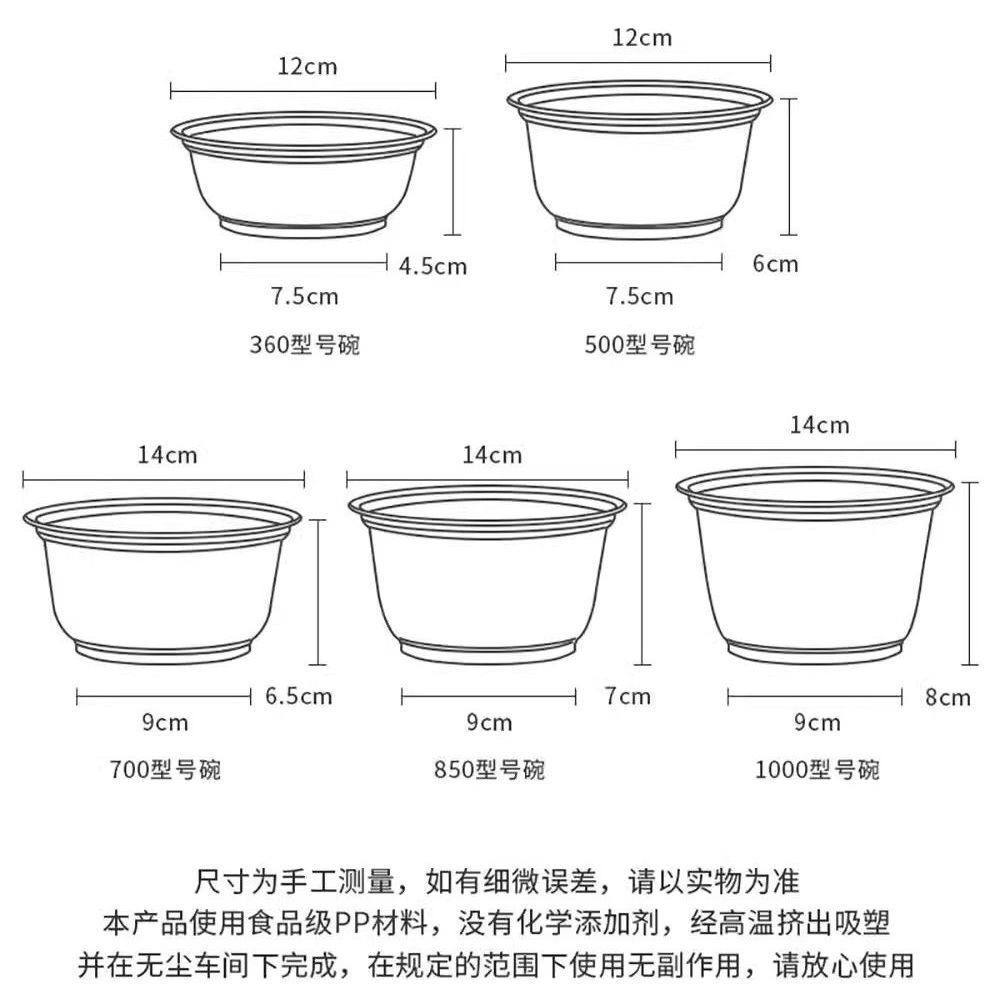 12cm
4.5cm
7.5cm
360型号碗

12cm
6cm
7.5cm
500型号碗

14cm
6.5cm
9cm
700型号碗

14cm
7cm
9cm
850型号碗

14cm
8cm
9cm
1000型号碗

尺寸为手工测量，如有细微误差，请以实物为准
本产品使用食品级PP材料，没有化学添加剂，经高温挤出吸塑
并在无尘车间下完成，在规定的范围下使用无副作用，请放心使用