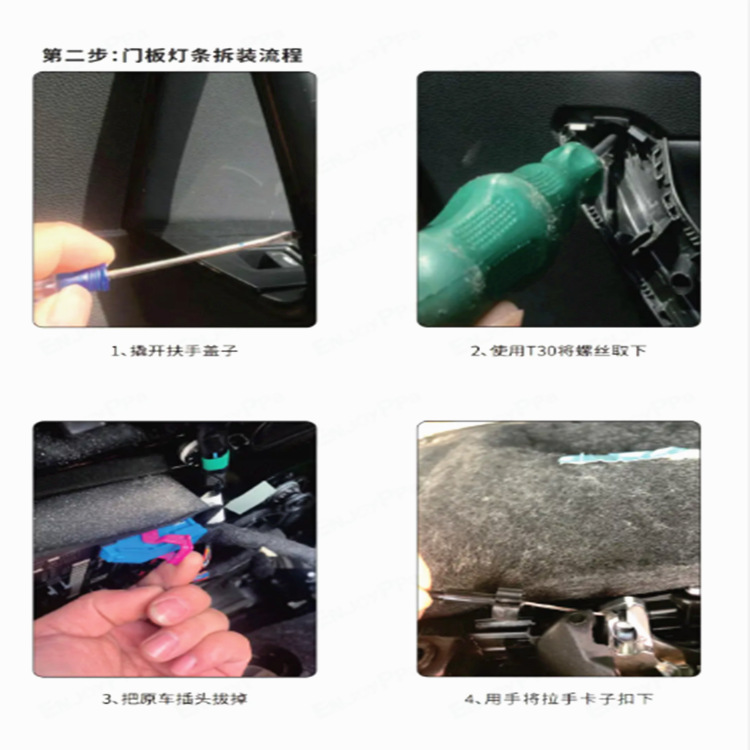 第二步：门板灯条拆装流程

1、撬开扶手盖子

2、使用T30将螺丝取下

3、把原车插头拔掉

4、用手将拉手卡子扣下