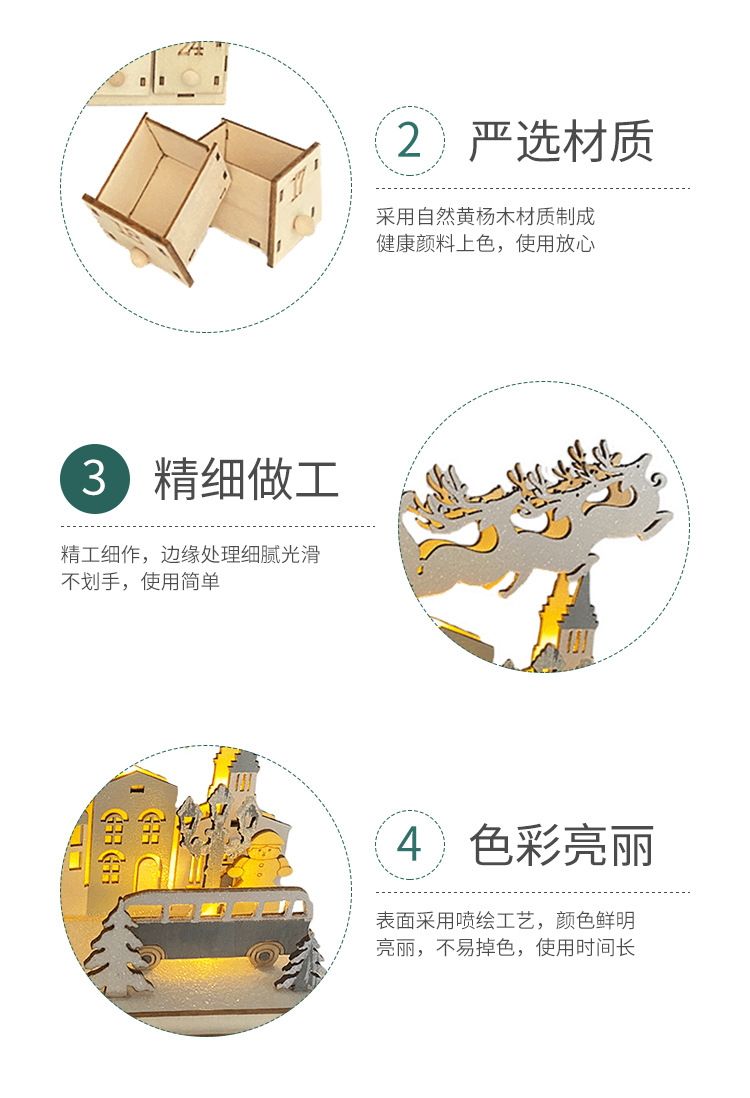 2 严选材质

采用自然黄杨木材质制成
健康颜料上色，使用放心

3 精细做工

精工细作，边缘处理细腻光滑
不划手，使用简单

4 色彩亮丽

表面采用喷绘工艺，颜色鲜明
亮丽，不易掉色，使用时间长