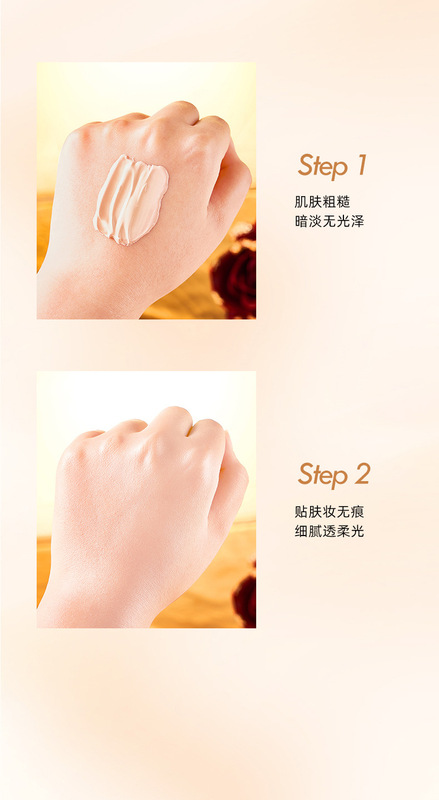 Step 1

肌肤粗糙
暗淡无光泽

Step 2

贴肤妆无痕
细腻透柔光