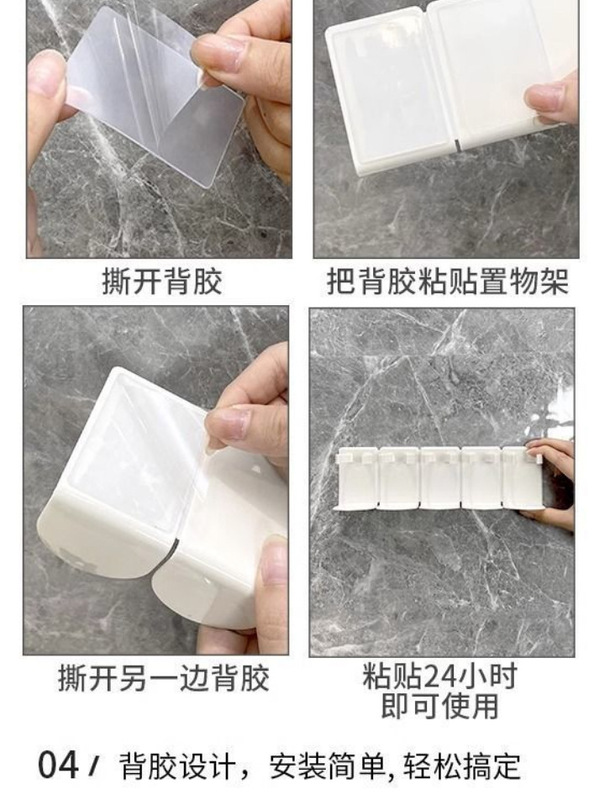 撕开背胶

把背胶粘贴置物架

撕开另一边背胶

粘贴24小时
即可使用

04 / 背胶设计，安装简单, 轻松搞定