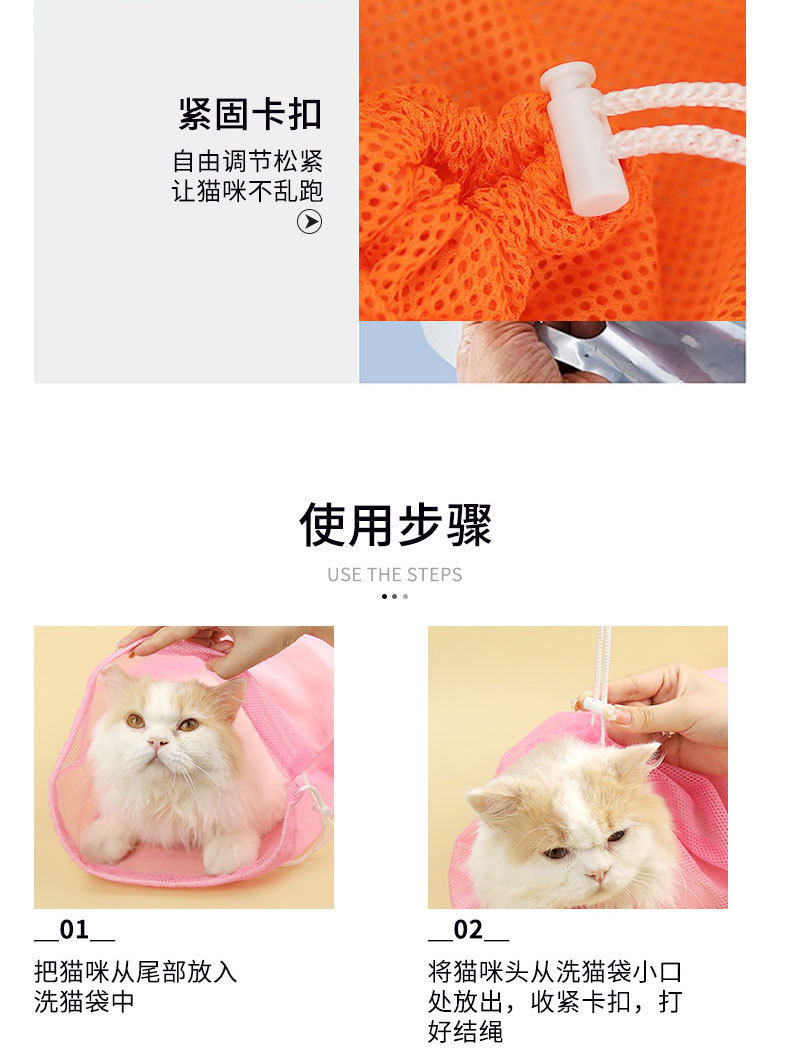 紧固卡扣

自由调节松紧
让猫咪不乱跑

使用步骤

USE THE STEPS

__01__

把猫咪从尾部放入洗猫袋中

__02__

将猫咪头从洗猫袋小口处放出，收紧卡扣，打好结绳