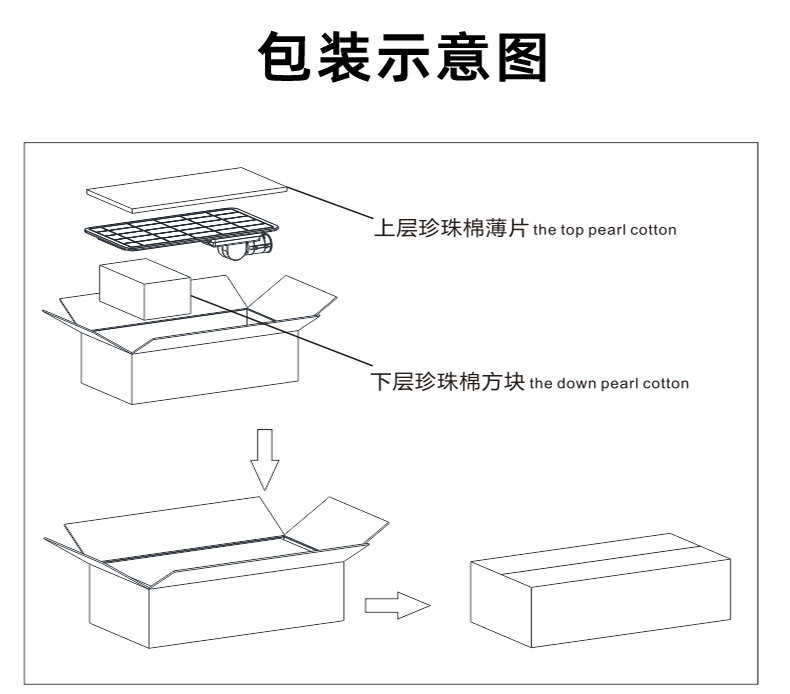 包装示意图

上层珍珠棉薄片 the top pearl cotton

下层珍珠棉方块 the down pearl cotton