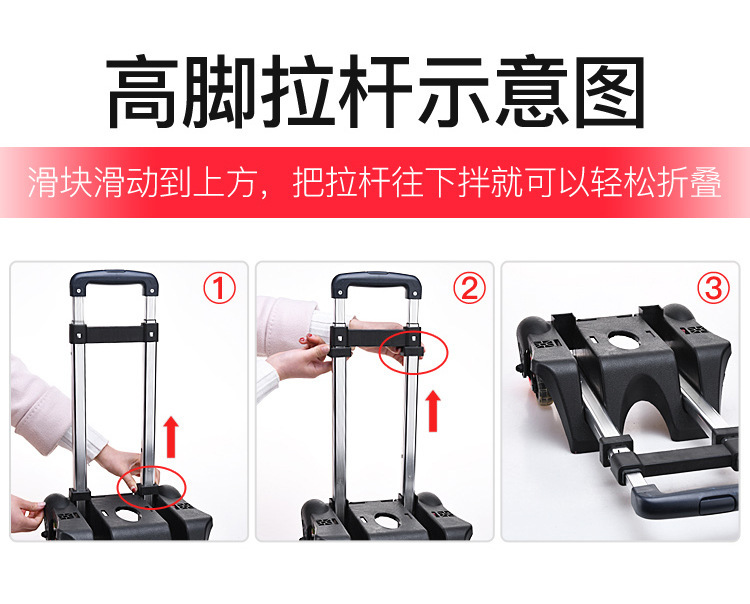 高脚拉杆示意图

滑块滑动到上方，把拉杆往下拌就可以轻松折叠

①

②

③