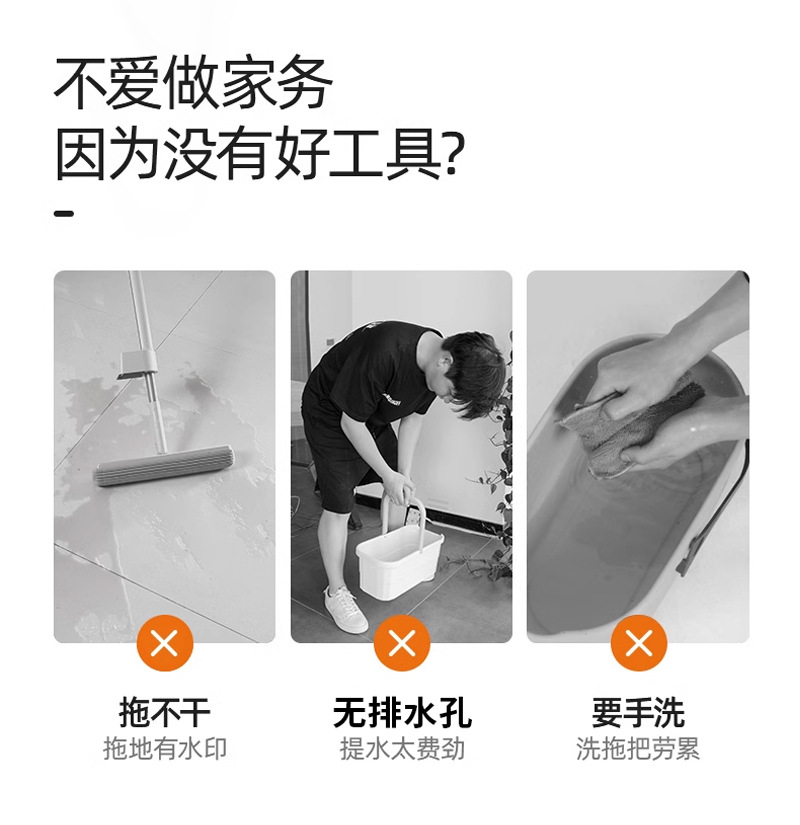 不爱做家务
因为没有好工具?

拖不干
拖地有水印

无排水孔
提水太费劲

要手洗
洗拖把劳累