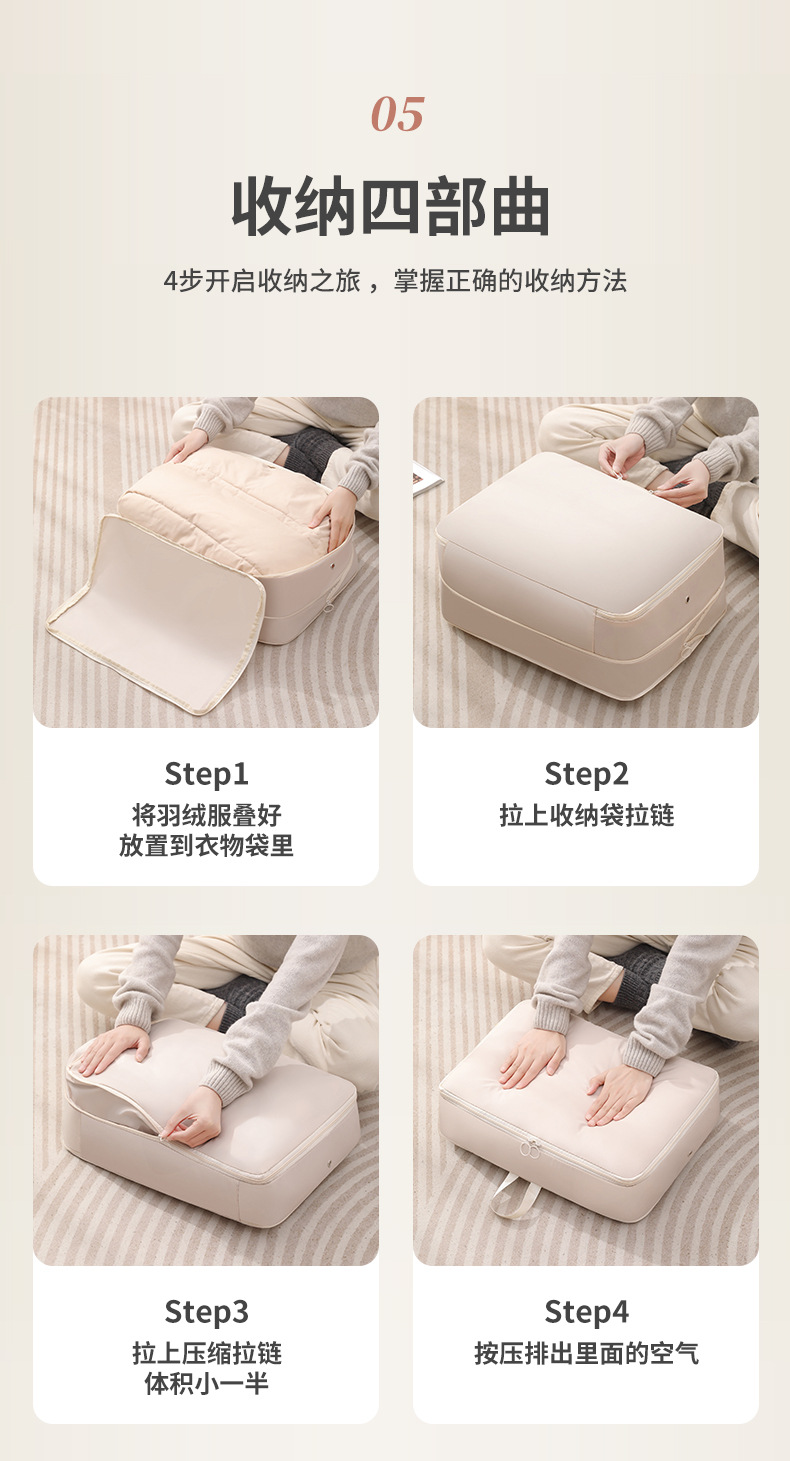 05

收纳四部曲

4步开启收纳之旅，掌握正确的收纳方法

Step1
将羽绒服叠好
放置到衣物袋里

Step2
拉上收纳袋拉链

Step3
拉上压缩拉链
体积小一半

Step4
按压排出里面的空气