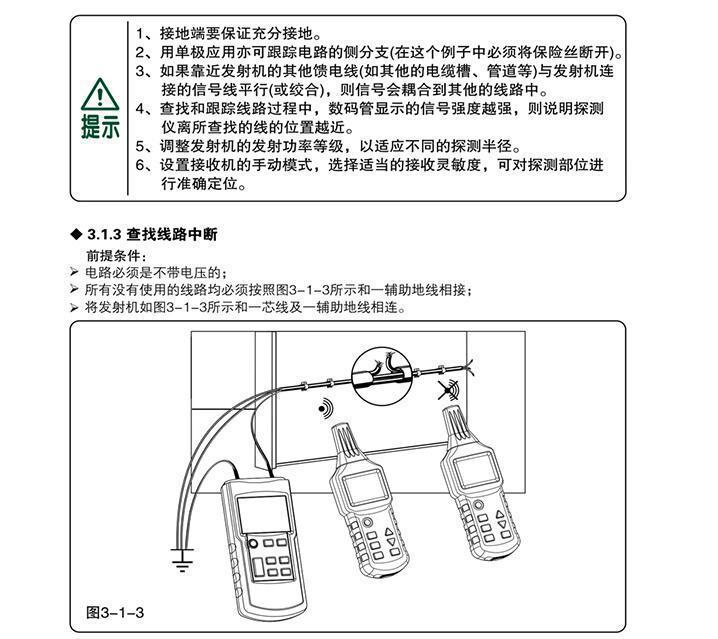 提示

1、接地端要保证充分接地。
2、用单极应用亦可跟踪电路的侧分支(在这个例子中必须将保险丝断开)。
3、如果靠近发射机的其他馈电线(如其他的电缆槽、管道等)与发射机连接的信号线平行(或绞合)，则信号会耦合到其他的线路中。
4、查找和跟踪线路过程中，数码管显示的信号强度越强，则说明探测仪离所查找的线的位置越近。
5、调整发射机的发射功率等级，以适应不同的探测半径。
6、设置接收机的手动模式，选择适当的接收灵敏度，可对探测部位进行准确定位。

◆ 3.1.3 查找线路中断

前提条件：
➢ 电路必须是不带电压的；
➢ 所有没有使用的线路均必须按照图3-1-3所示和一辅助地线相接；
➢ 将发射机如图3-1-3所示和一芯线及一辅助地线相连。

图3-1-3