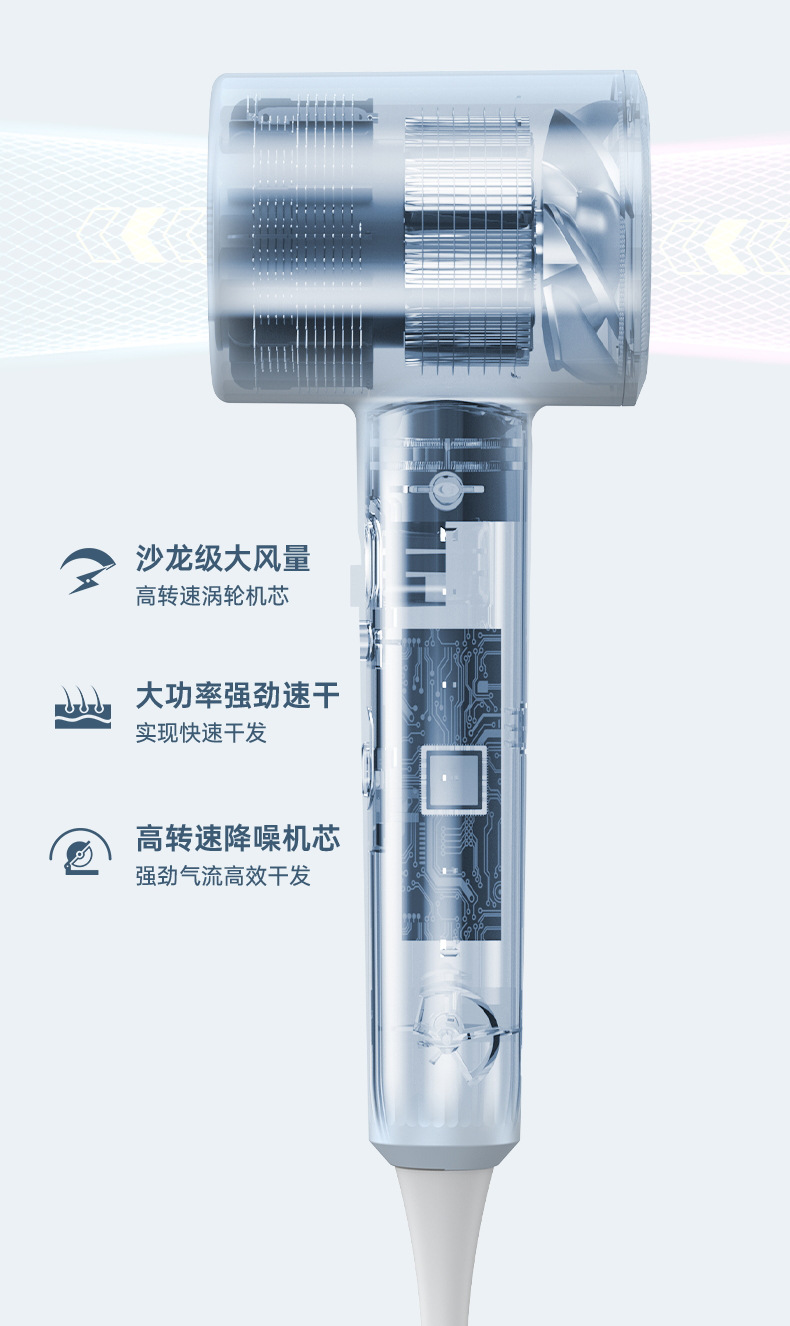 沙龙级大风量
高转速涡轮机芯

大功率强劲速干
实现快速干发

高转速降噪机芯
强劲气流高效干发