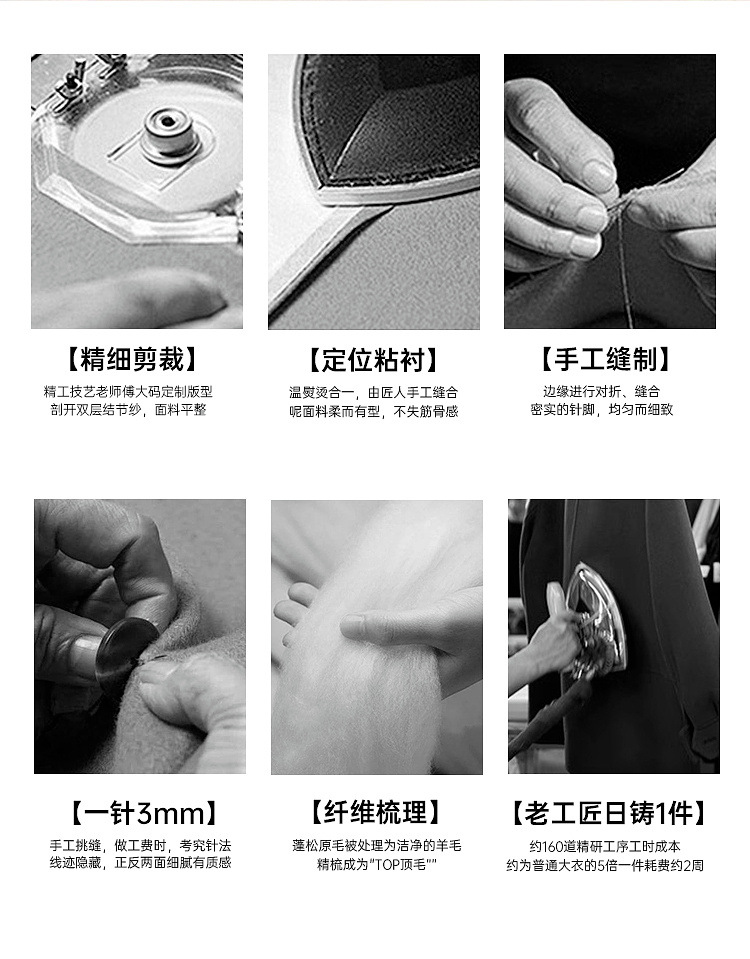 【精细剪裁】
精工技艺老师傅大码定制版型
剖开双层结节纱，面料平整

【定位粘衬】
温熨烫合一，由匠人手工缝合
呢面料柔而有型，不失筋骨感

【手工缝制】
边缘进行对折、缝合
密实的针脚，均匀而细致

【一针3mm】
手工挑缝，做工费时，考究针法
线迹隐藏，正反两面细腻有质感

【纤维梳理】
蓬松原毛被处理为洁净的羊毛
精梳成为"TOP顶毛""

【老工匠日铸1件】
约160道精研工序工时成本
约为普通大衣的5倍一件耗费约2周