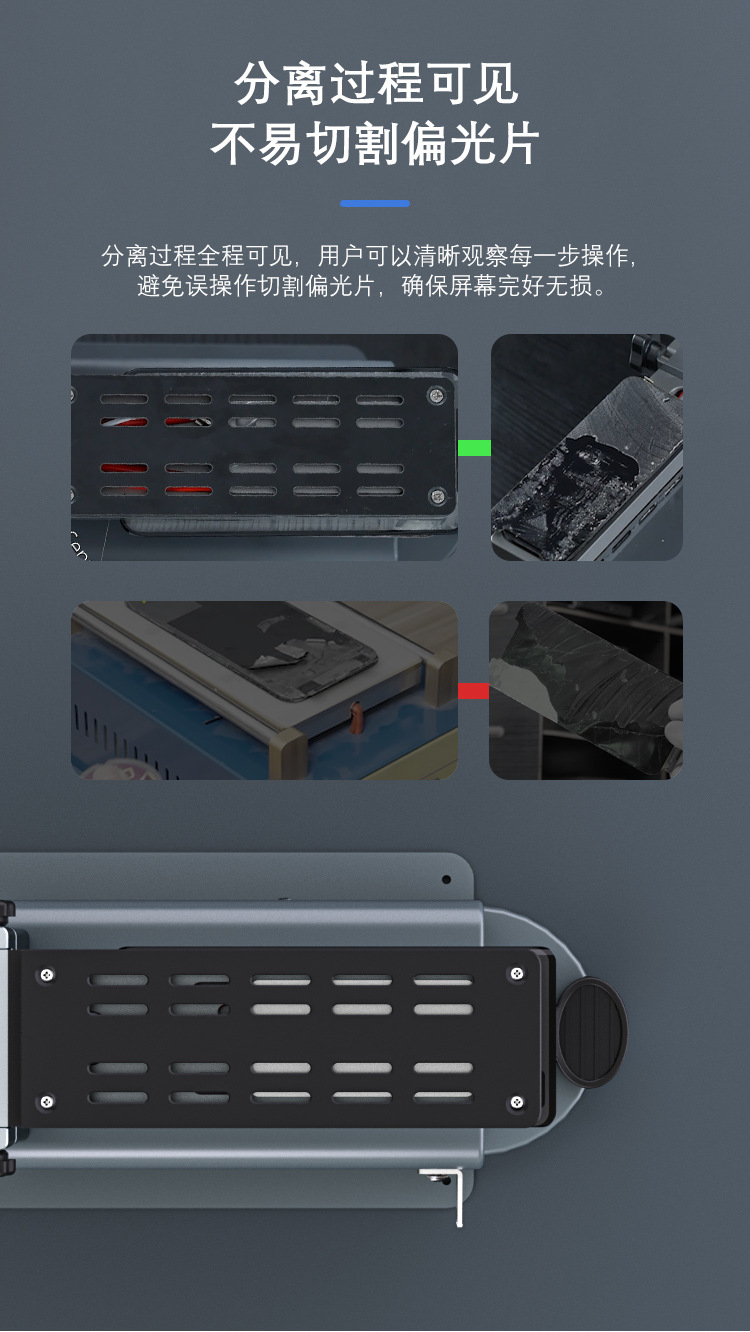 分离过程可见
不易切割偏光片

分离过程全程可见，用户可以清晰观察每一步操作，避免误操作切割偏光片，确保屏幕完好无损。