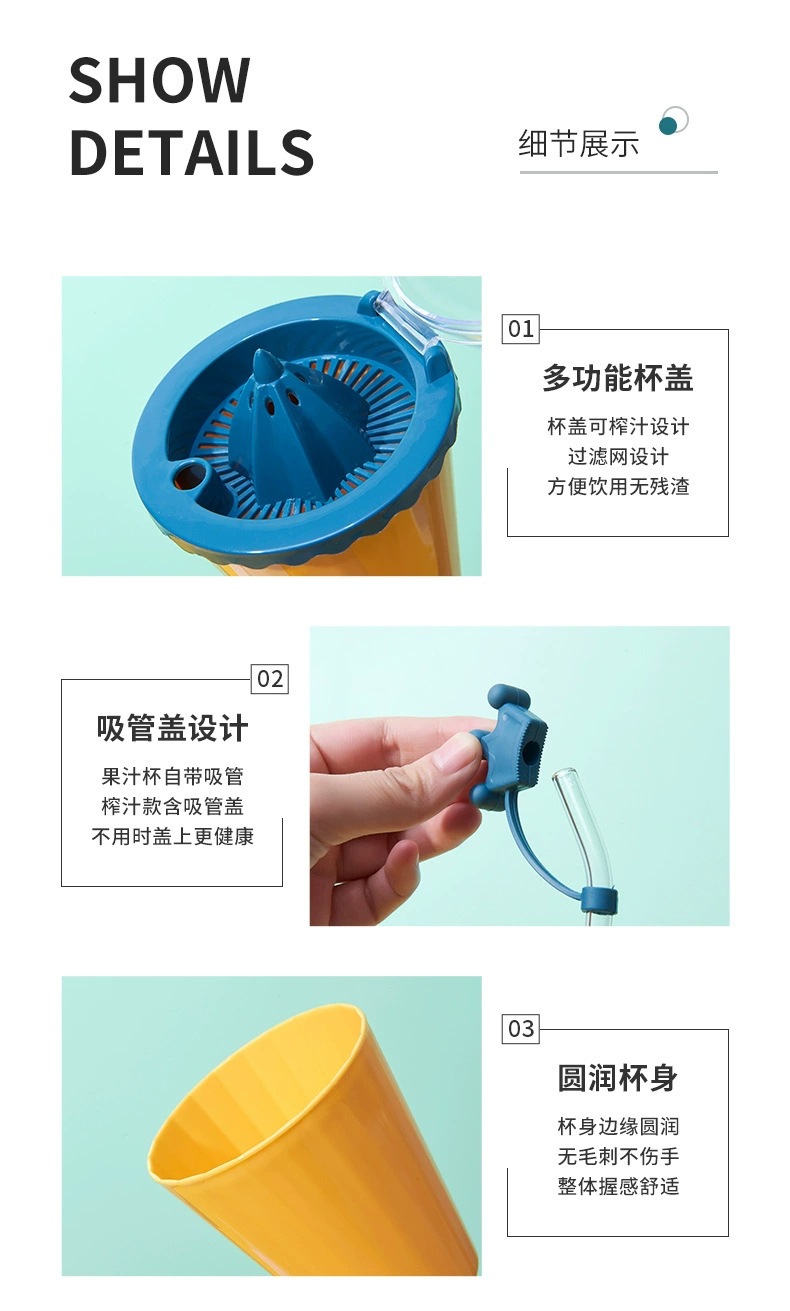 SHOW
DETAILS

细节展示

01

多功能杯盖

杯盖可榨汁设计
过滤网设计
方便饮用无残渣

02

吸管盖设计

果汁杯自带吸管
榨汁款含吸管盖
不用时盖上更健康

03

圆润杯身

杯身边缘圆润
无毛刺不伤手
整体握感舒适