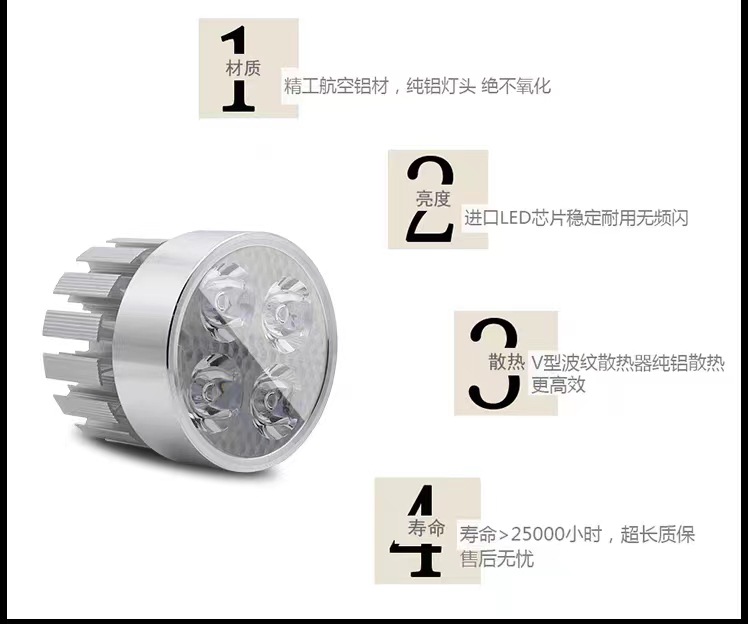 1
材质
精工航空铝材，纯铝灯头 绝不氧化

2
亮度
进口LED芯片稳定耐用无频闪

3
散热
V型波纹散热器纯铝散热更高效

4
寿命
寿命>25000小时，超长质保售后无忧