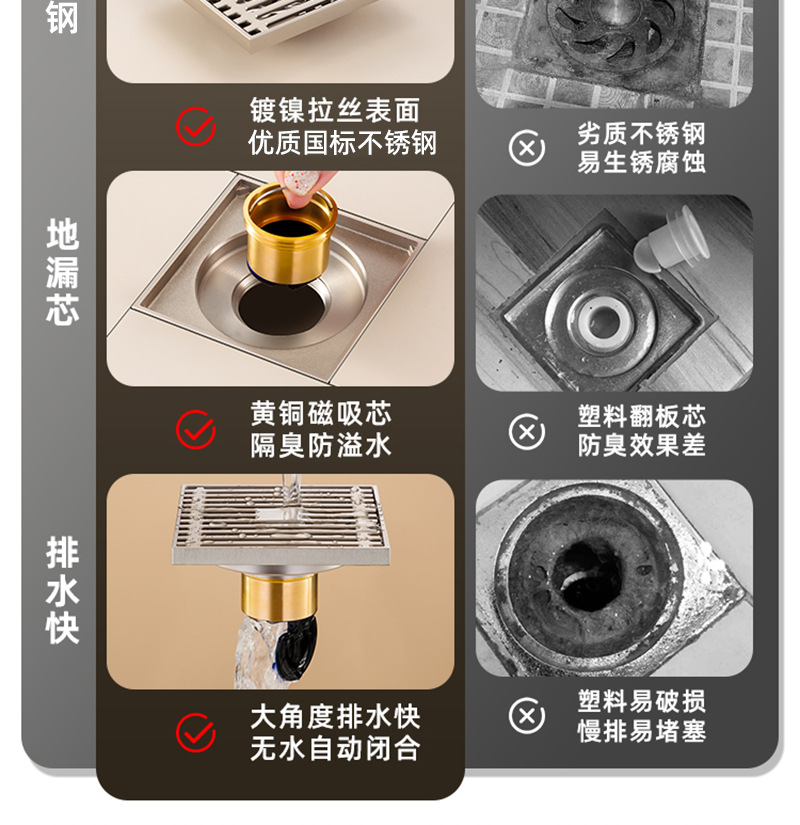 钢

镀镍拉丝表面
优质国标不锈钢

劣质不锈钢
易生锈腐蚀

地漏芯

黄铜磁吸芯
隔臭防溢水

塑料翻板芯
防臭效果差

排水快

大角度排水快
无水自动闭合

塑料易破损
慢排易堵塞