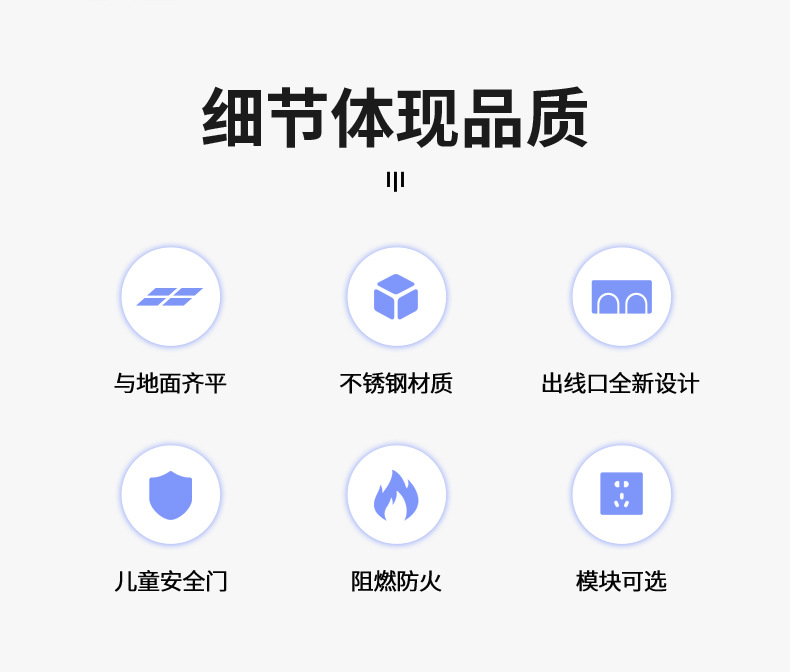 细节体现品质

与地面齐平

不锈钢材质

出线口全新设计

儿童安全门

阻燃防火

模块可选