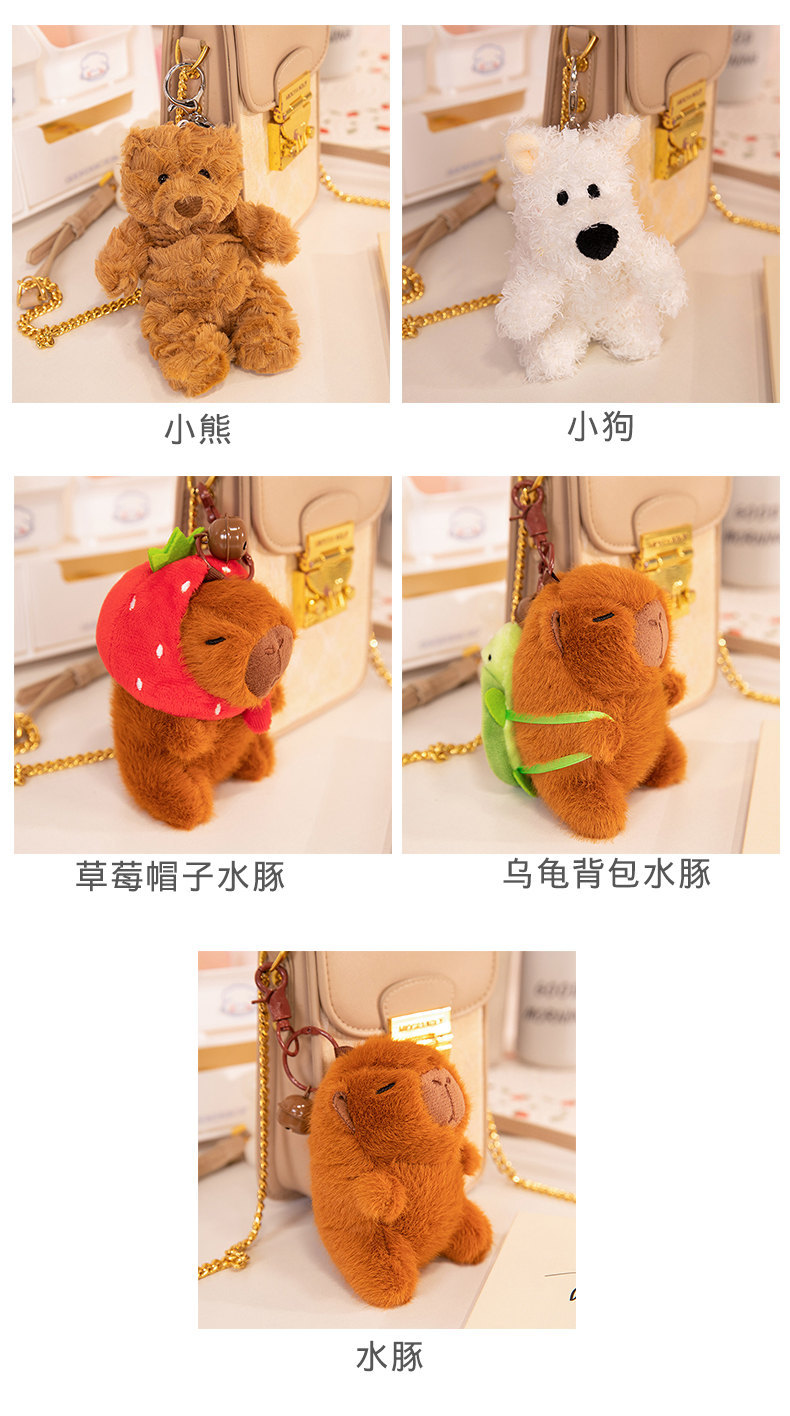 小熊

小狗

草莓帽子水豚

乌龟背包水豚

水豚