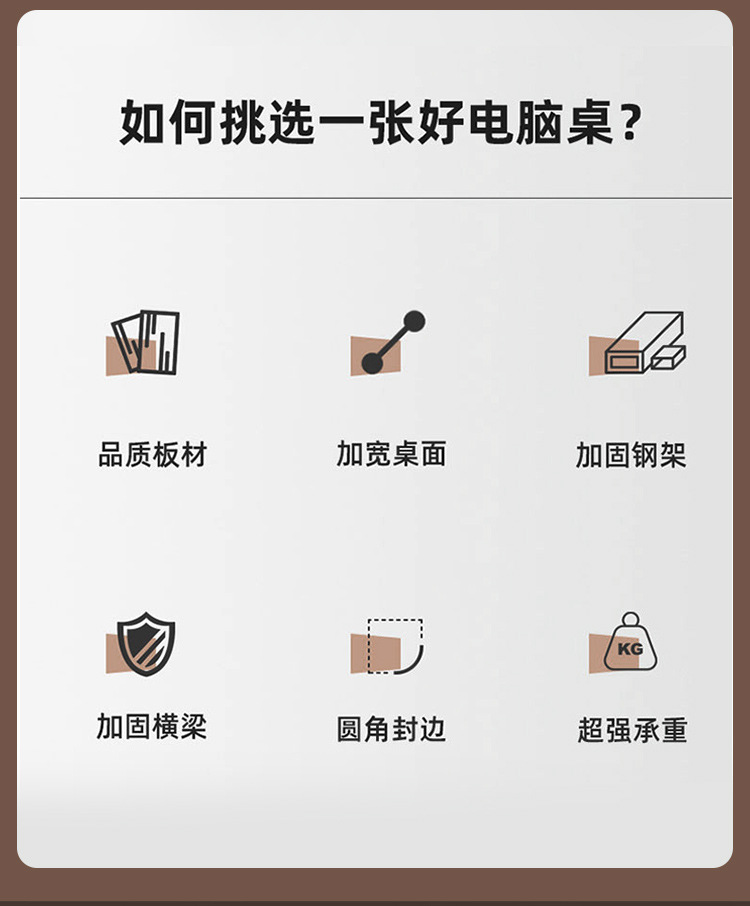 如何挑选一张好电脑桌？

品质板材

加宽桌面

加固钢架

加固横梁

圆角封边

KG

超强承重