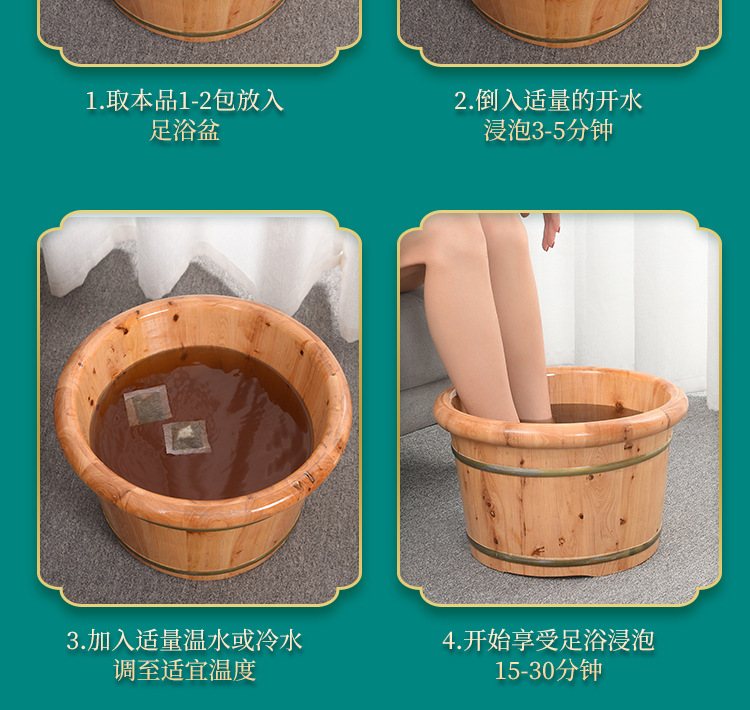 1.取本品1-2包放入足浴盆

2.倒入适量的开水浸泡3-5分钟

3.加入适量温水或冷水调至适宜温度

4.开始享受足浴浸泡15-30分钟