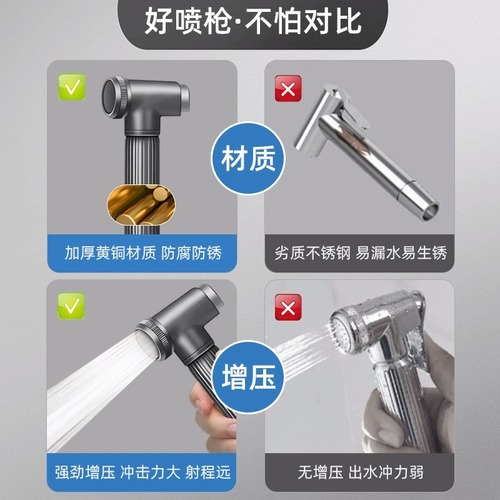 好喷枪·不怕对比

材质

加厚黄铜材质 防腐防锈

劣质不锈钢 易漏水易生锈

增压

强劲增压 冲击力大 射程远

无增压 出水冲力弱