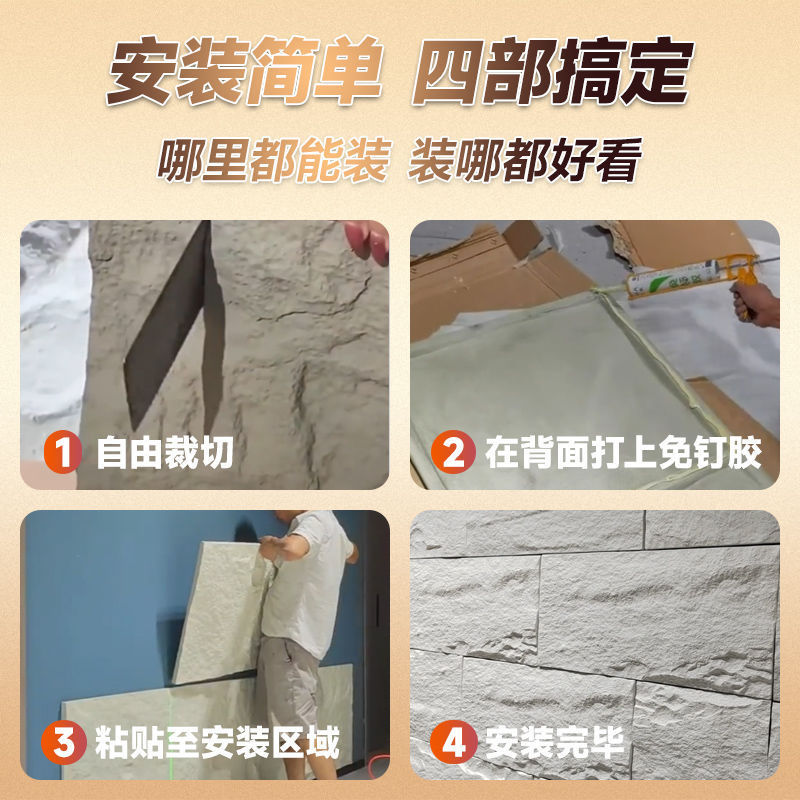 安装简单 四部搞定

哪里都能装 装哪都好看

1 自由裁切

2 在背面打上免钉胶

3 粘贴至安装区域

4 安装完毕