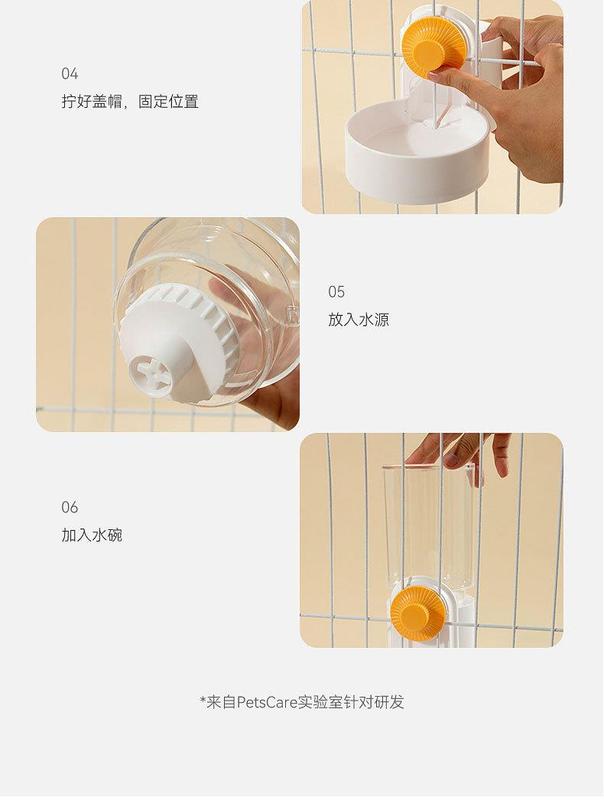 04
拧好盖帽，固定位置

05
放入水源

06
加入水碗

*来自PetsCare实验室针对研发