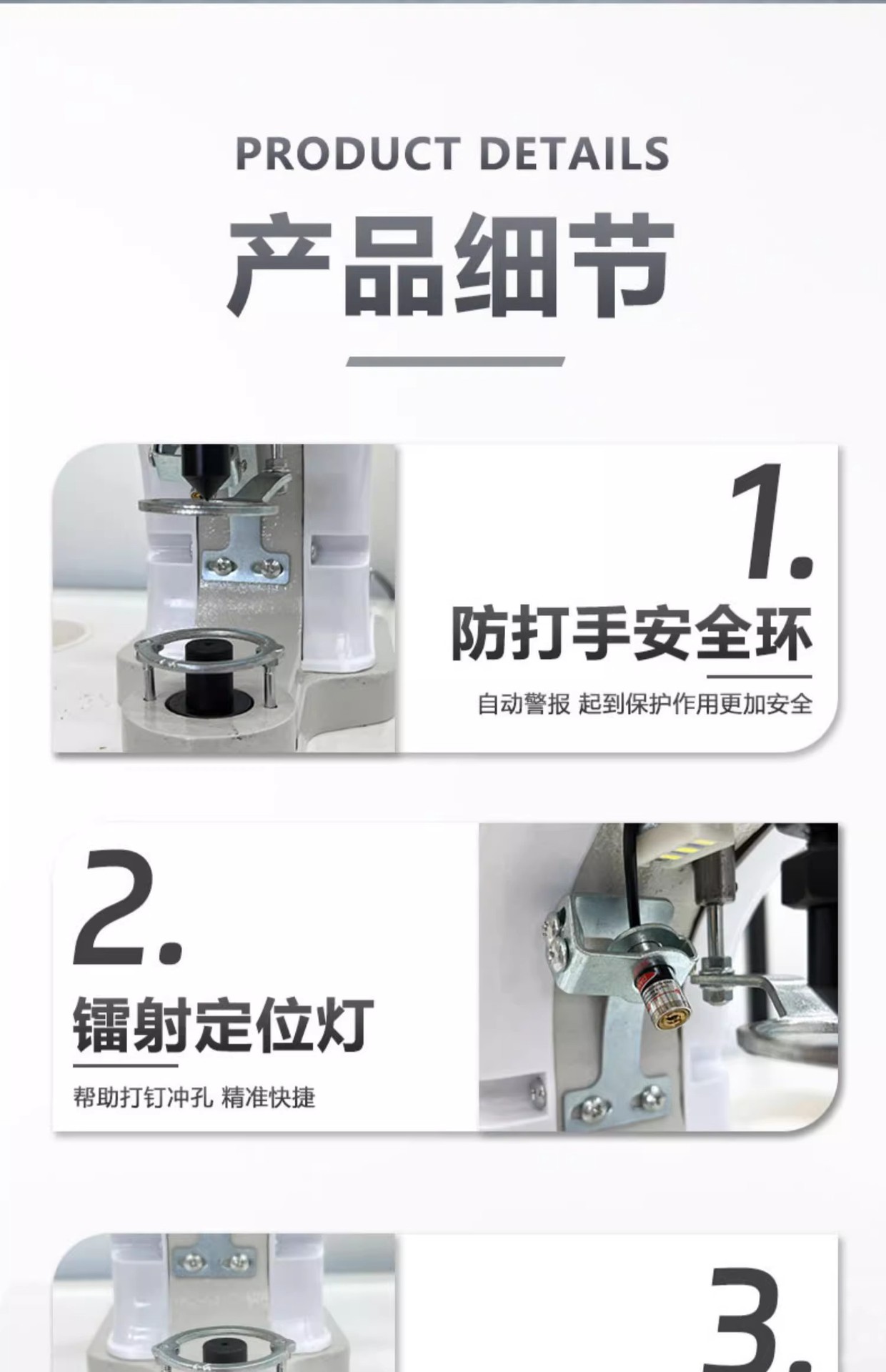 PRODUCT DETAILS

产品细节

1.

防打手安全环

自动警报 起到保护作用更加安全

2.

镭射定位灯

帮助打钉冲孔 精准快捷

3.