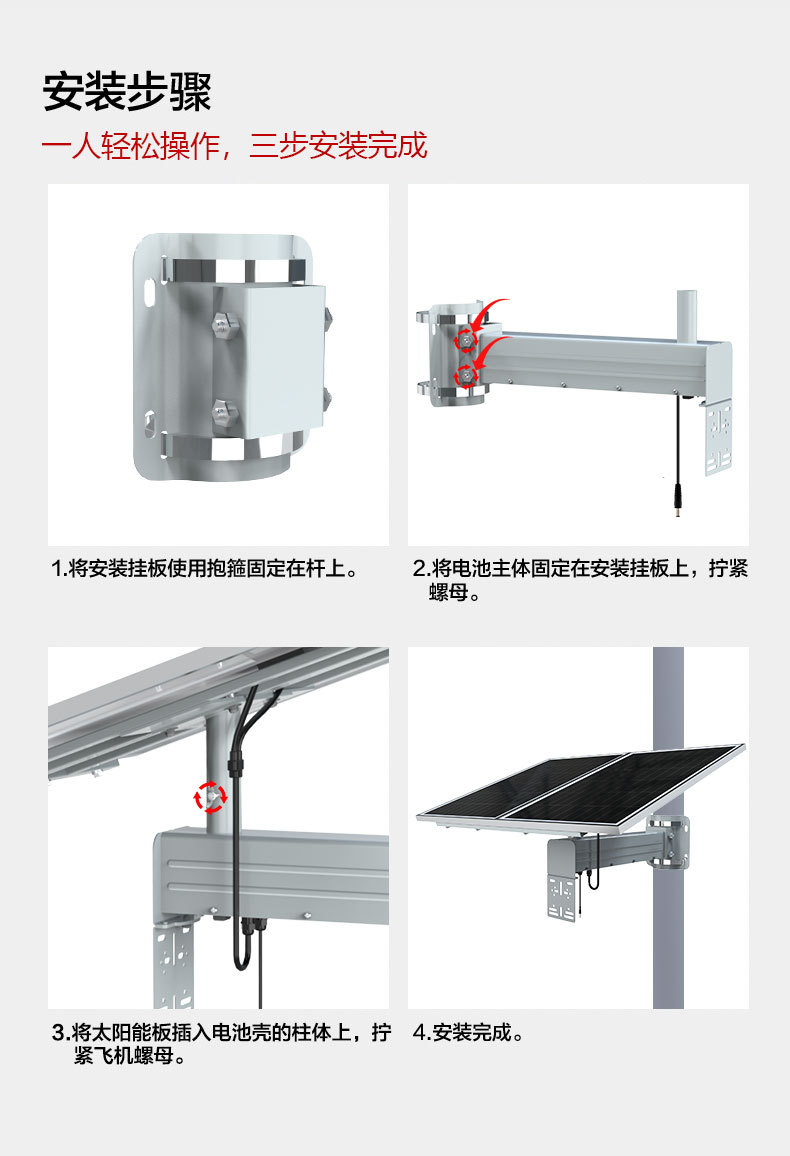 安装步骤

一人轻松操作，三步安装完成

1.将安装挂板使用抱箍固定在杆上。

2.将电池主体固定在安装挂板上，拧紧螺母。

3.将太阳能板插入电池壳的柱体上，拧紧飞机螺母。

4.安装完成。