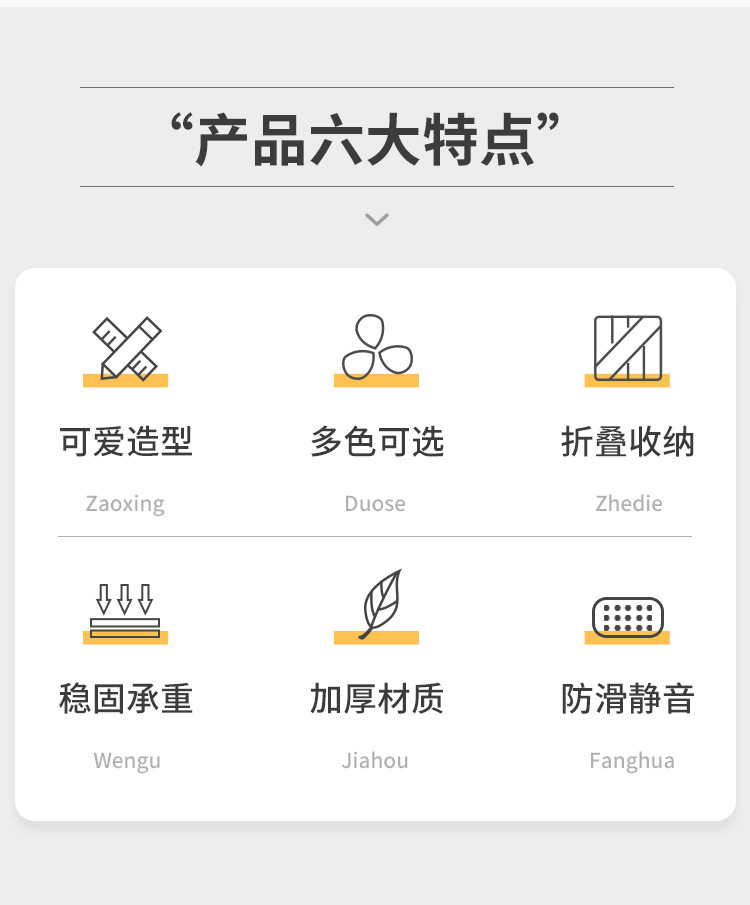 “产品六大特点”

可爱造型

Zaoxing

多色可选

Duose

折叠收纳

Zhedie

稳固承重

Wengu

加厚材质

Jiahou

防滑静音

Fanghua