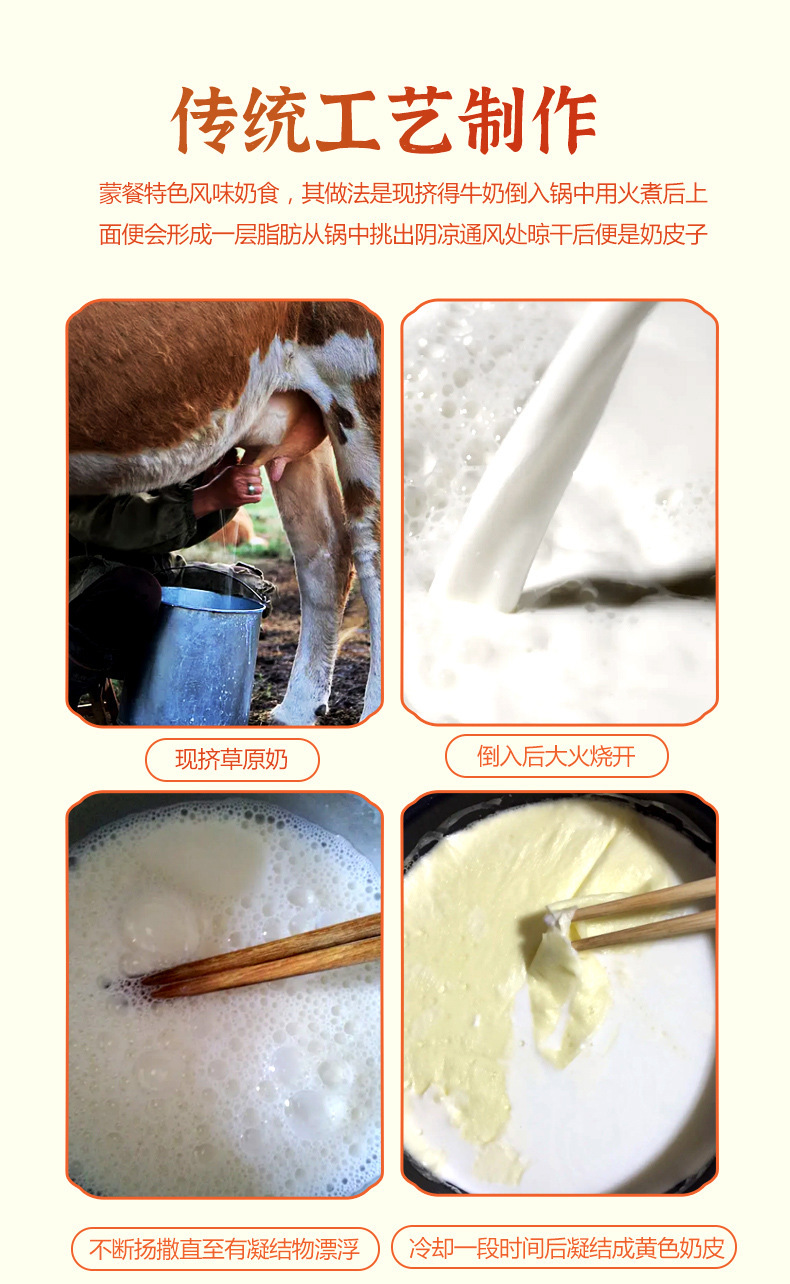 传统工艺制作

蒙餐特色风味奶食，其做法是现挤得牛奶倒入锅中用火煮后上面便会形成一层脂肪从锅中挑出阴凉通风处晾干后便是奶皮子

现挤草原奶

倒入后大火烧开

不断扬撒直至有凝结物漂浮

冷却一段时间后凝结成黄色奶皮