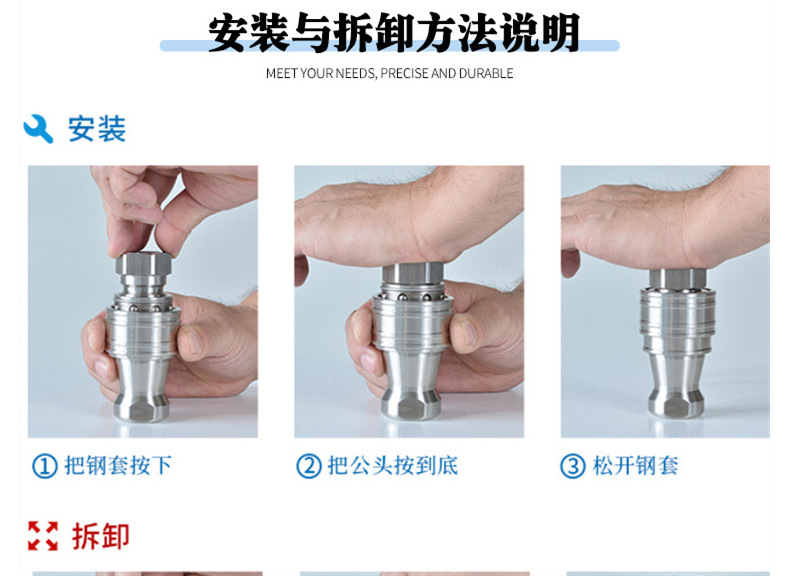 安装与拆卸方法说明

MEET YOUR NEEDS, PRECISE AND DURABLE

安装

① 把钢套按下

② 把公头按到底

③ 松开钢套

拆卸