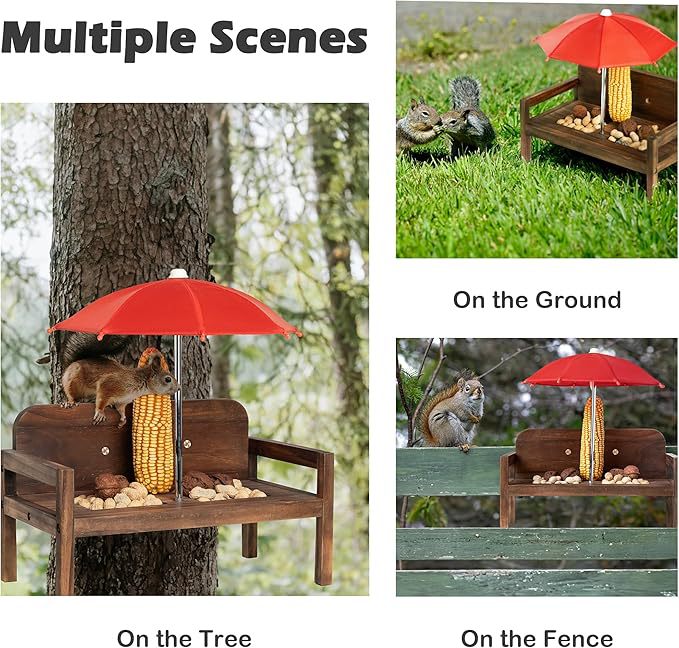 Multiple Scenes

On the Ground

On the Tree

On the Fence