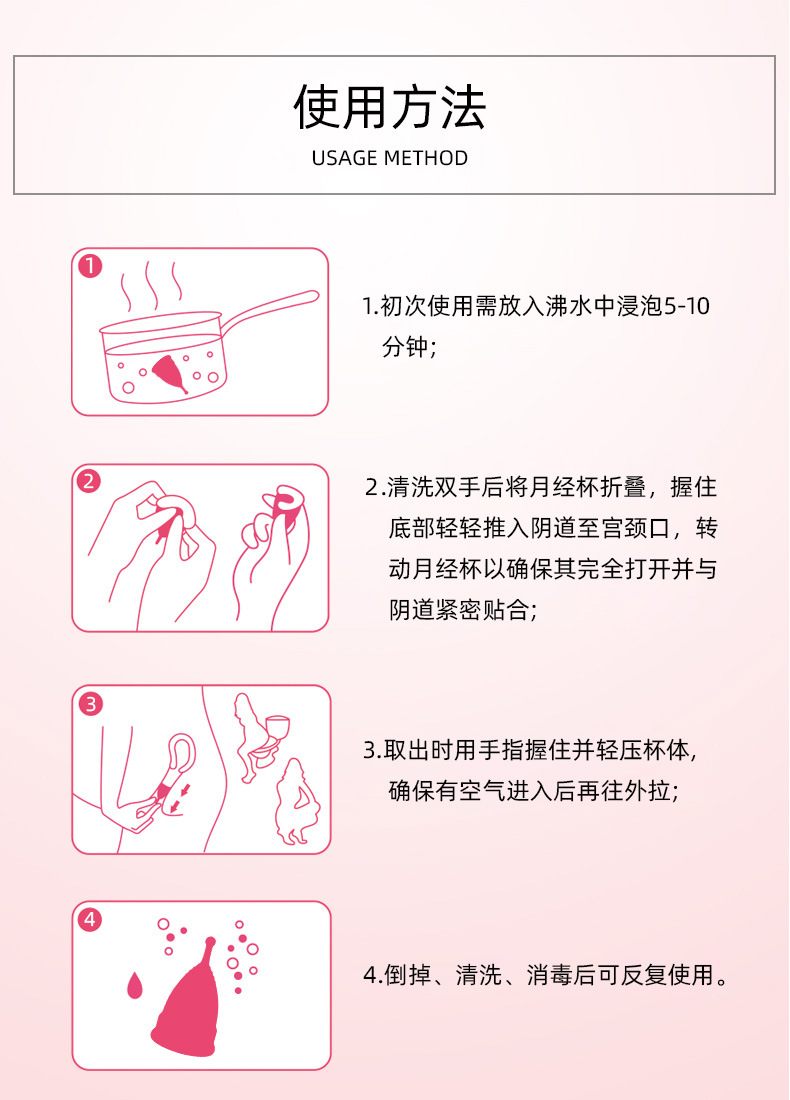 使用方法
USAGE METHOD

1

1.初次使用需放入沸水中浸泡5-10分钟;

2

2.清洗双手后将月经杯折叠，握住底部轻轻推入阴道至宫颈口，转动月经杯以确保其完全打开并与阴道紧密贴合;

3

3.取出时用手指握住并轻压杯体，确保有空气进入后再往外拉;

4

4.倒掉、清洗、消毒后可反复使用。