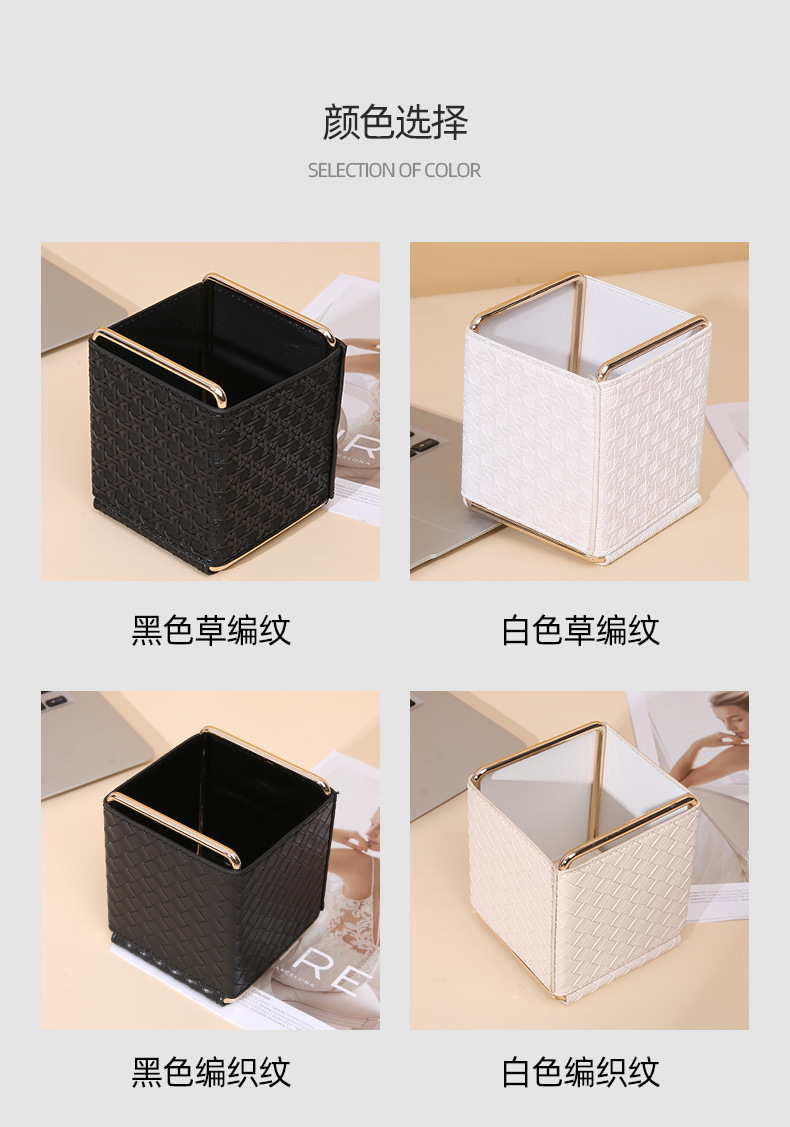 颜色选择

SELECTION OF COLOR

黑色草编纹

白色草编纹

黑色编织纹

白色编织纹