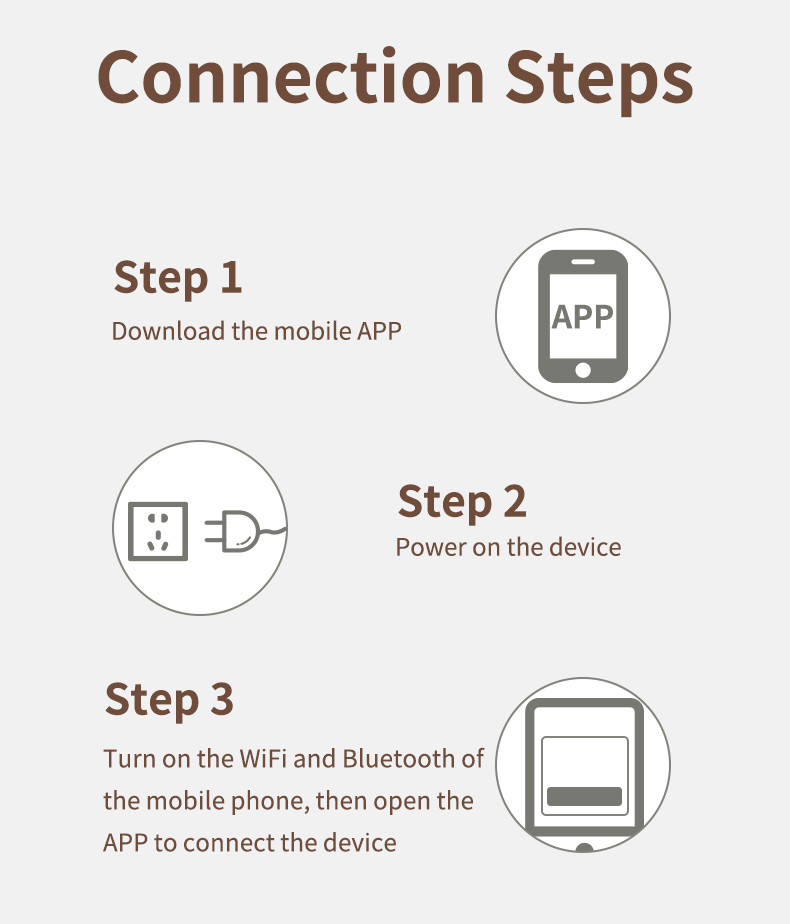 Connection Steps

Step 1
Download the mobile APP

APP

Step 2
Power on the device

Step 3
Turn on the WiFi and Bluetooth of the mobile phone, then open the APP to connect the device