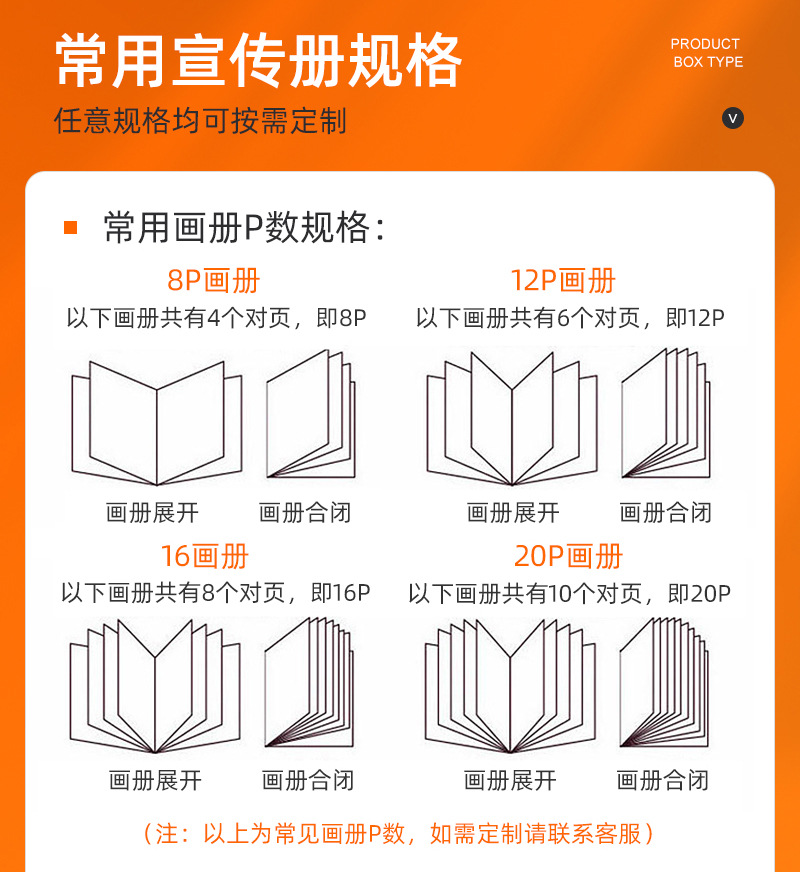 常用宣传册规格

PRODUCT
BOX TYPE

任意规格均可按需定制

V

常用画册P数规格：

8P画册
以下画册共有4个对页，即8P

画册展开　画册合闭

12P画册
以下画册共有6个对页，即12P

画册展开　画册合闭

16画册
以下画册共有8个对页，即16P

画册展开　画册合闭

20P画册
以下画册共有10个对页，即20P

画册展开　画册合闭

（注：以上为常见画册P数，如需定制请联系客服）