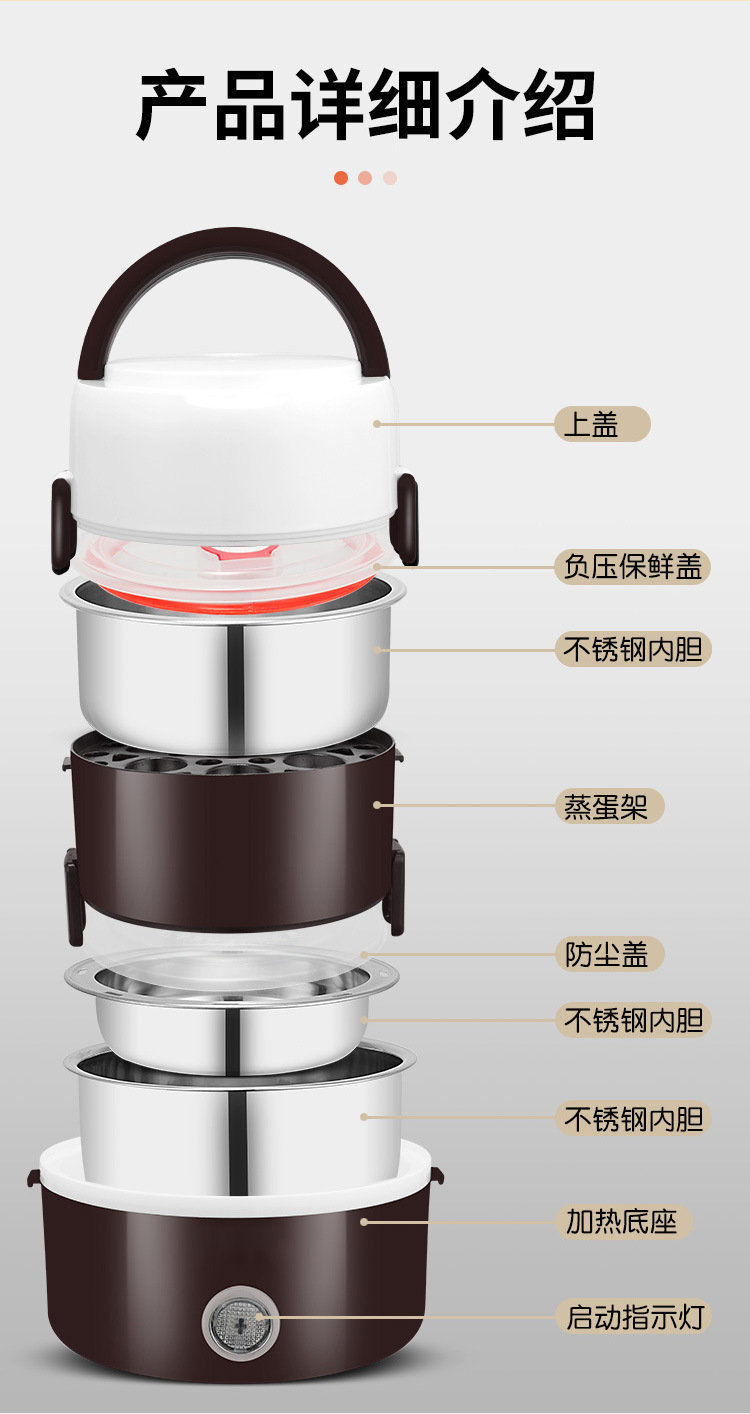 产品详细介绍

上盖

负压保鲜盖

不锈钢内胆

蒸蛋架

防尘盖

不锈钢内胆

不锈钢内胆

加热底座

启动指示灯