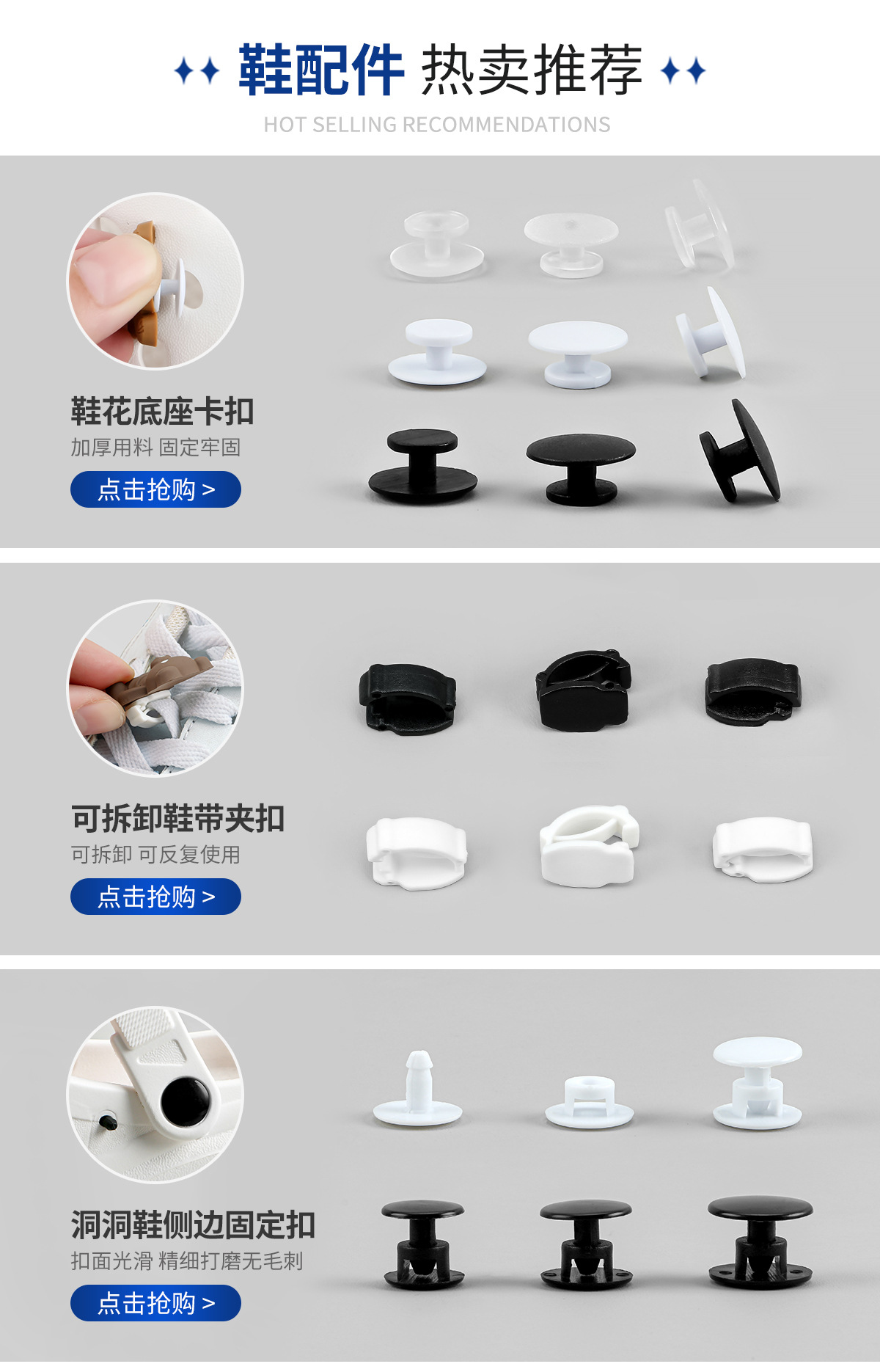 鞋配件 热卖推荐

HOT SELLING RECOMMENDATIONS

鞋花底座卡扣

加厚用料 固定牢固

点击抢购 >

可拆卸鞋带夹扣

可拆卸 可反复使用

点击抢购 >

洞洞鞋侧边固定扣

扣面光滑 精细打磨无毛刺

点击抢购 >